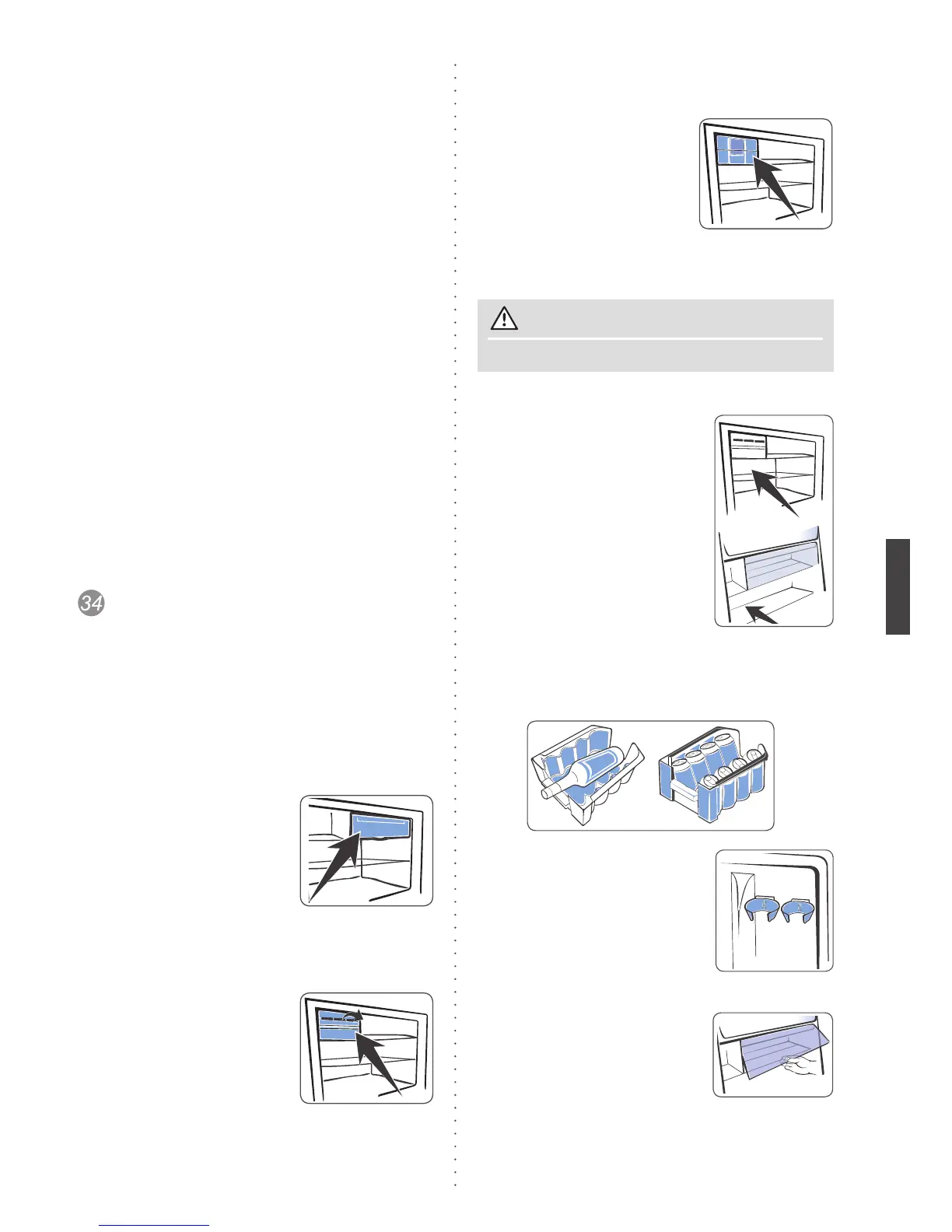 34