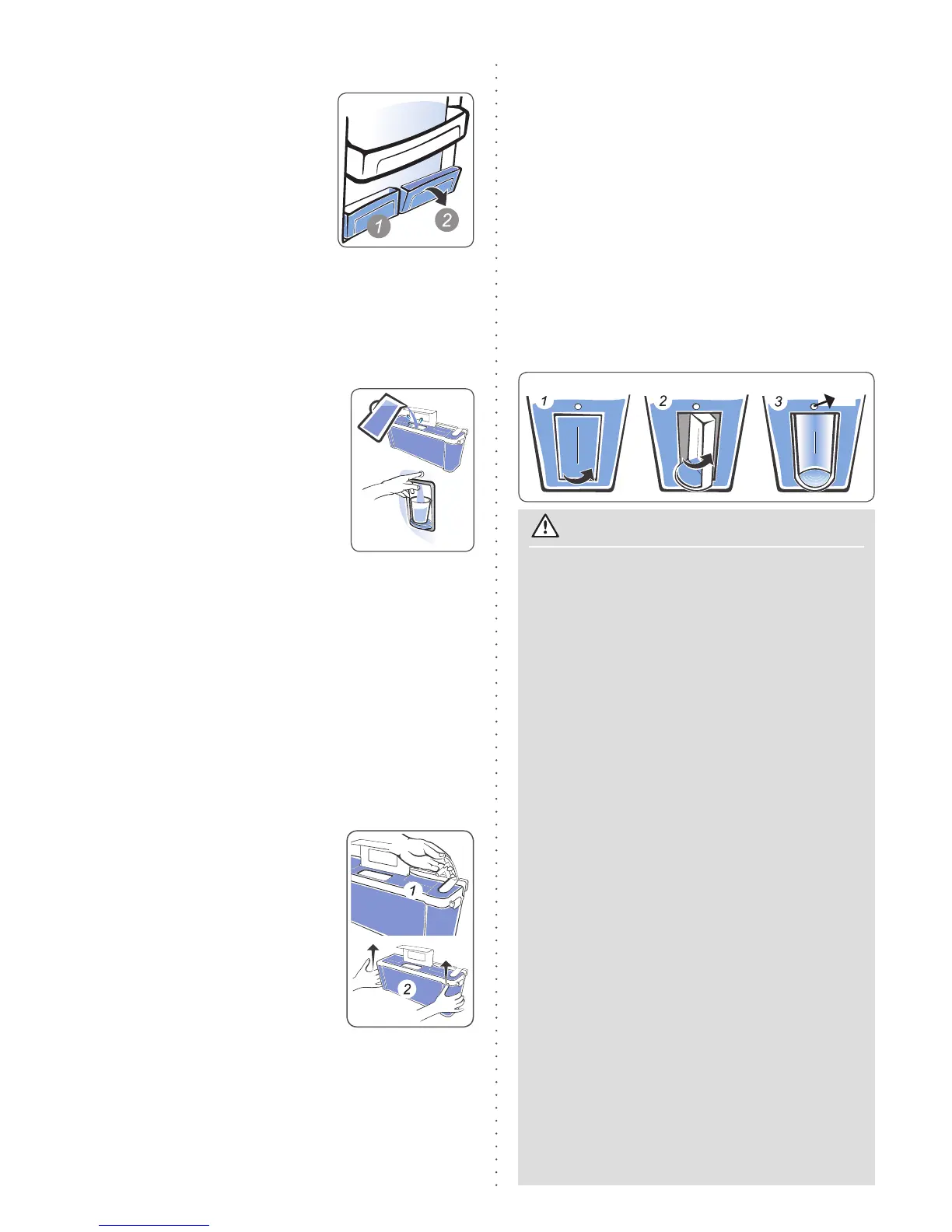 1
2

1
2
3

1
2