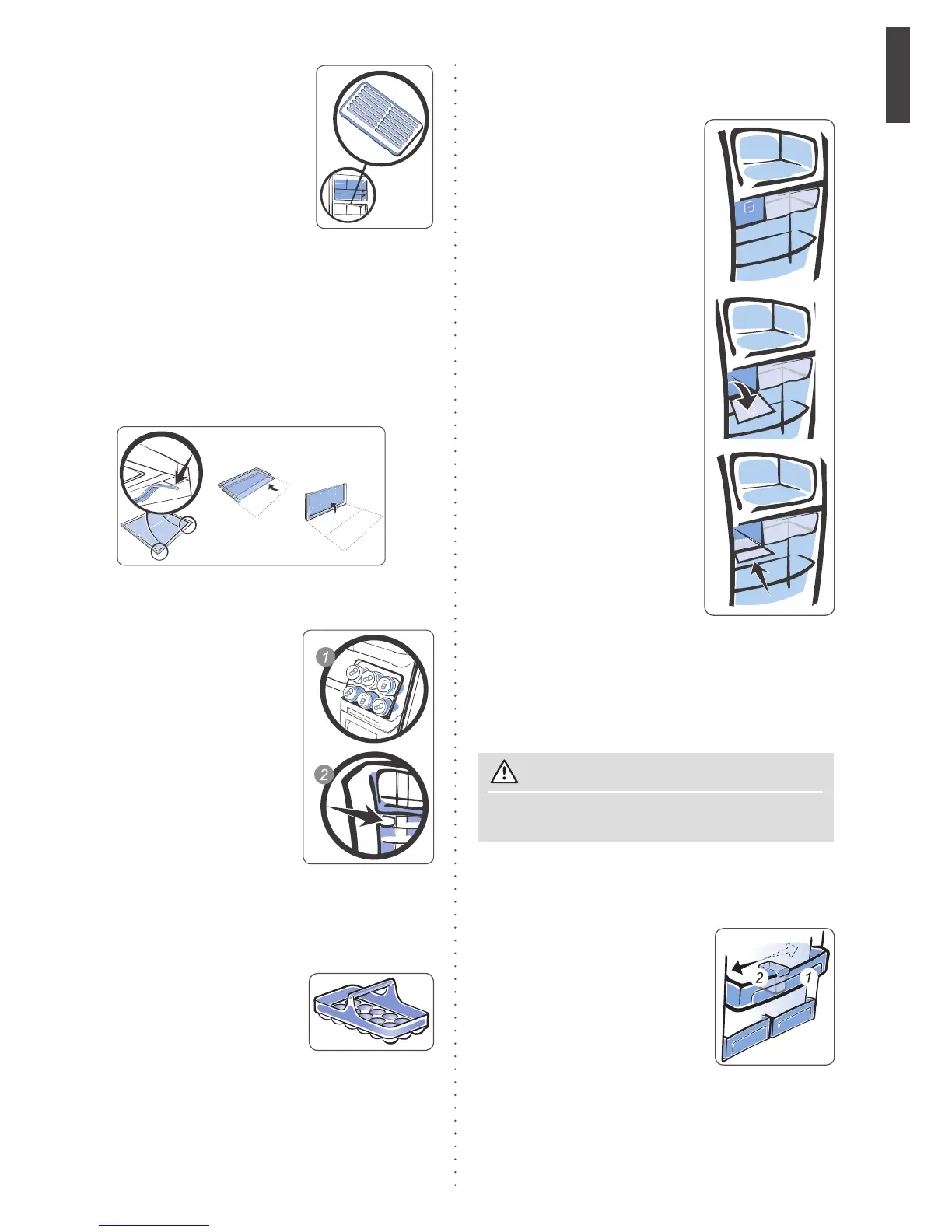 1

2

2

1