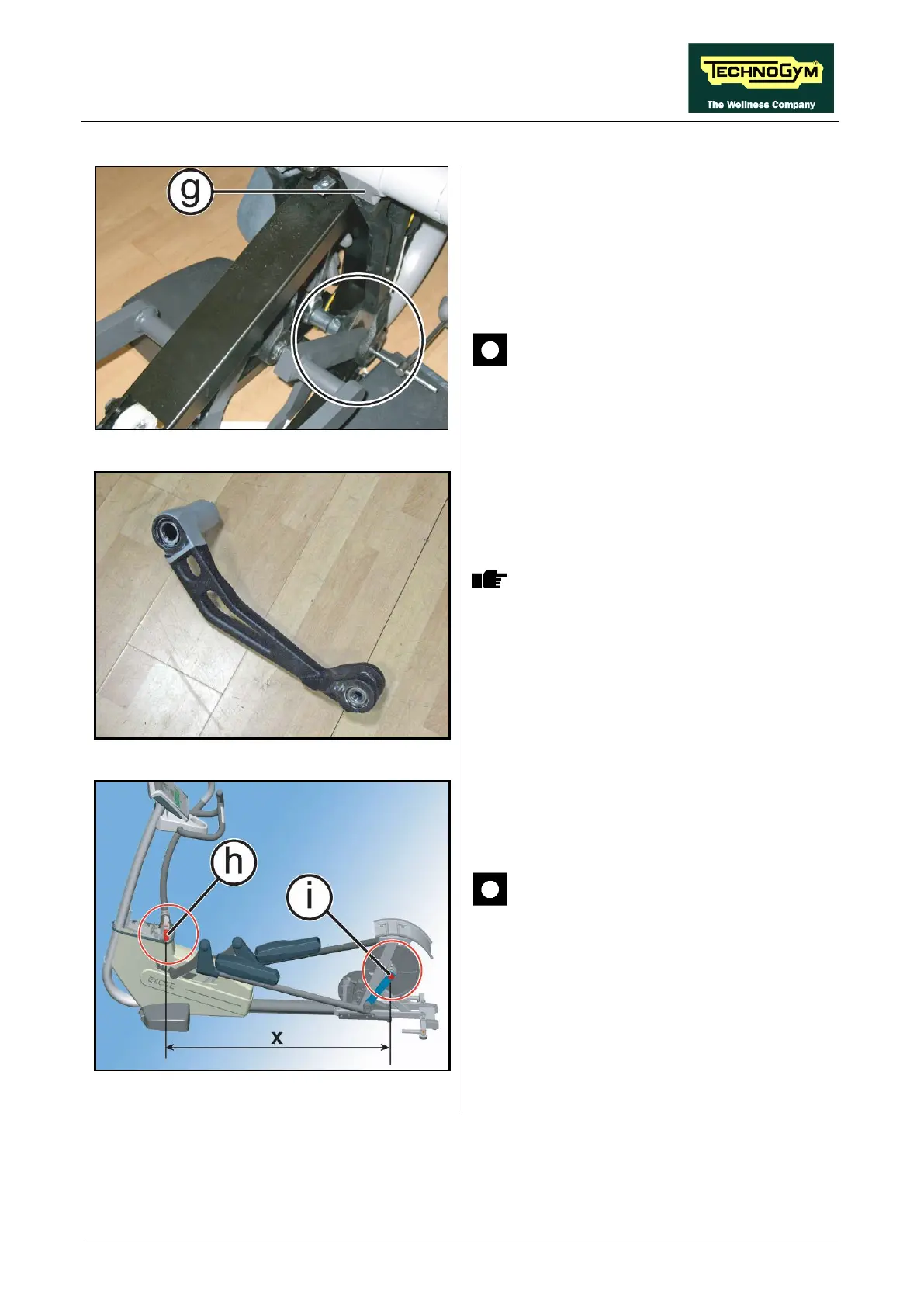 TECHNOGYM
The Wellness Company

g

h

i

EXCITE

x