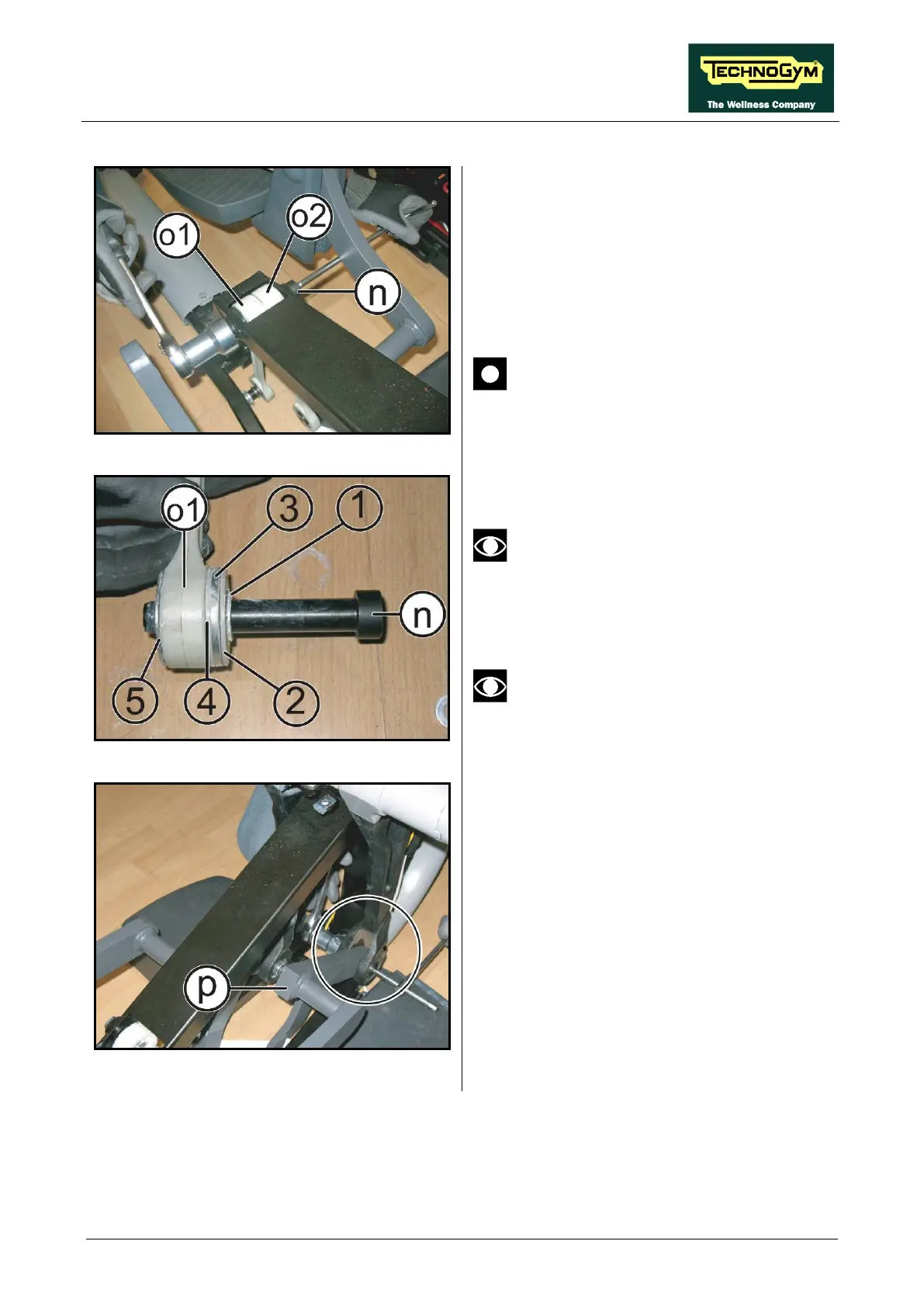 TECHNOGYM
The Wellness Company

o1
o2
n

o1
3
1
n
5
4
2

p