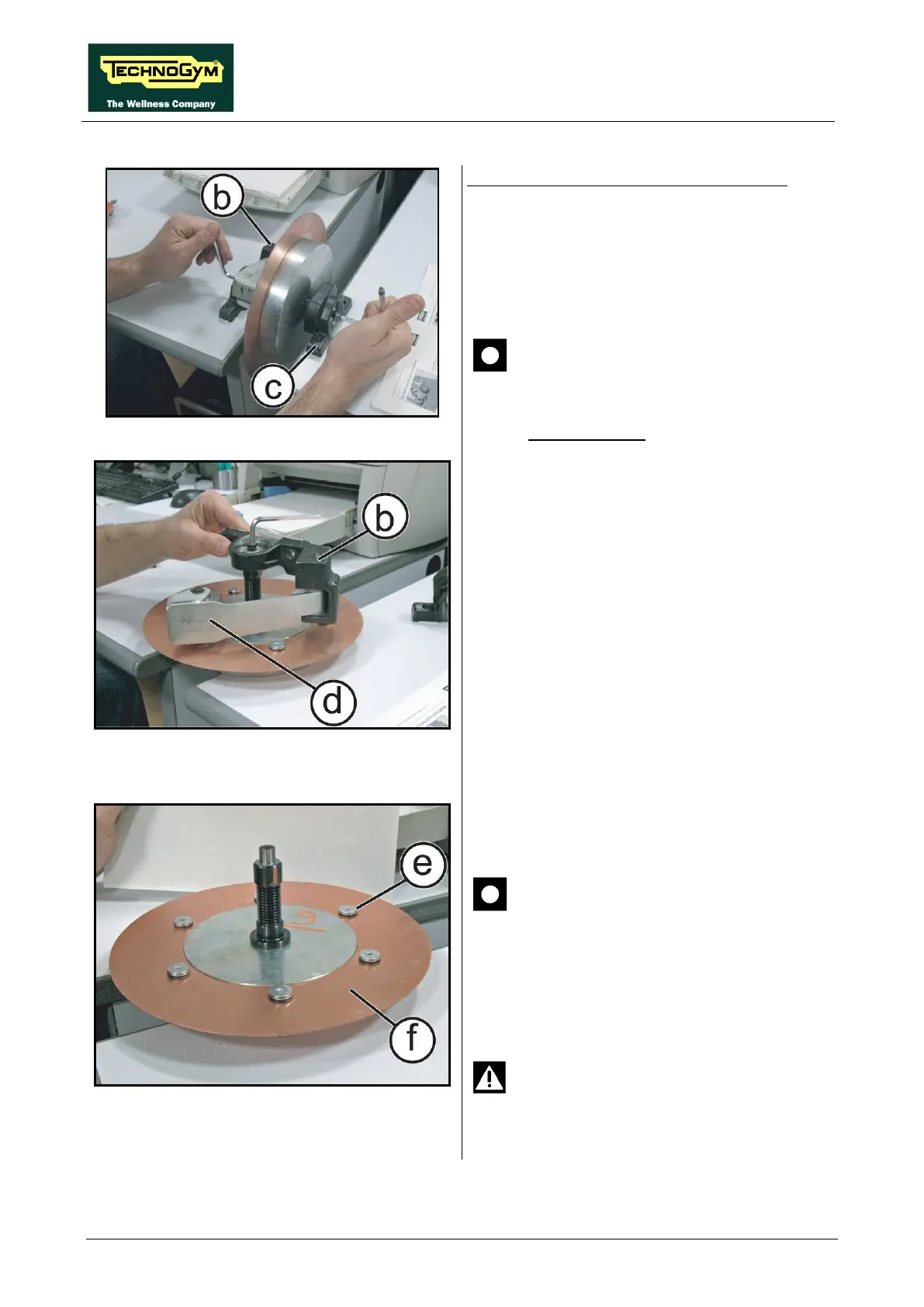 TECHNOGYM
The Wellness Company

b

c

b

d

e

f