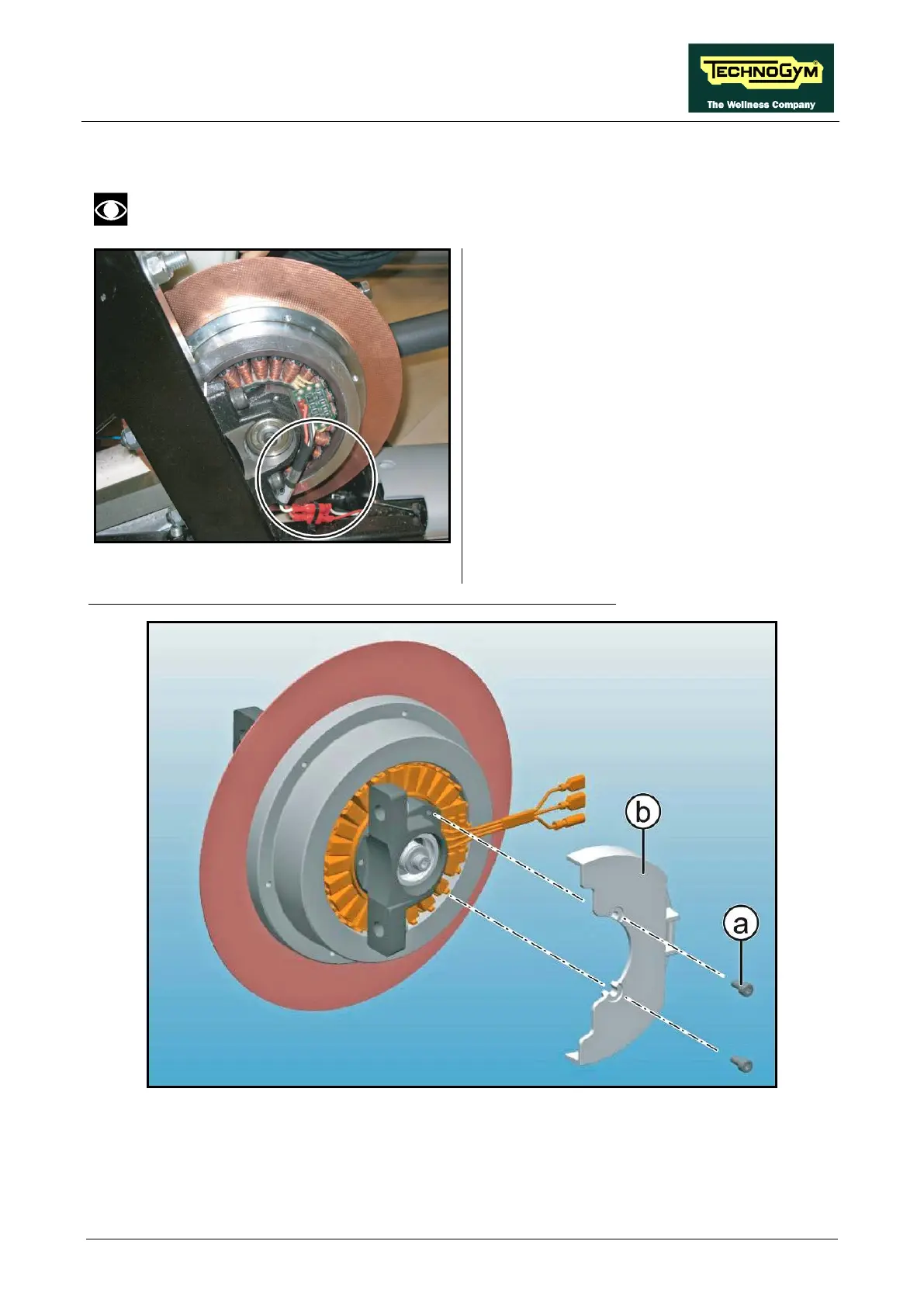 TECHNOGYM
The Wellness Company

b

a