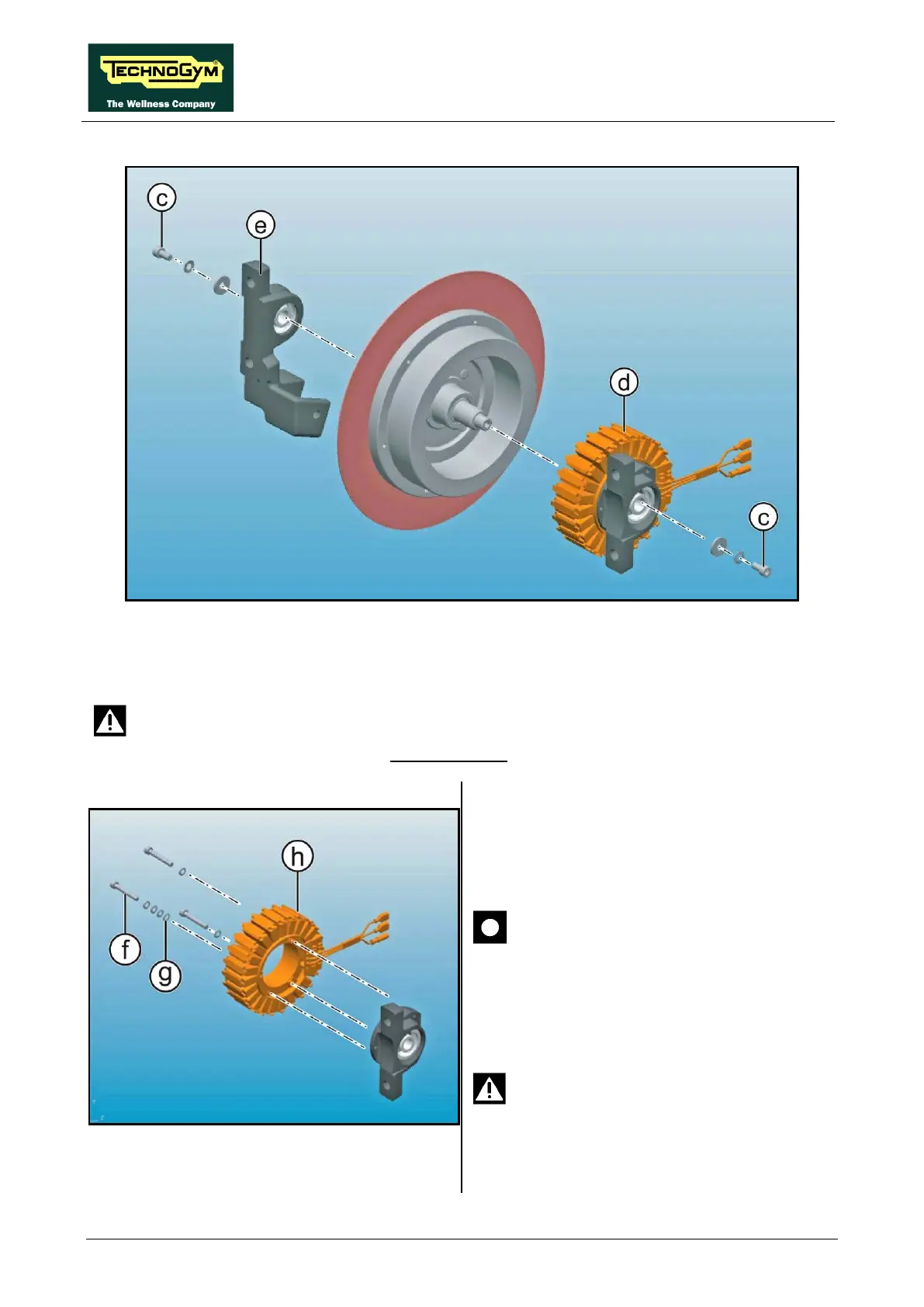 TECHNOGYM
The Wellness Company

c
e
d
c

h
f
g