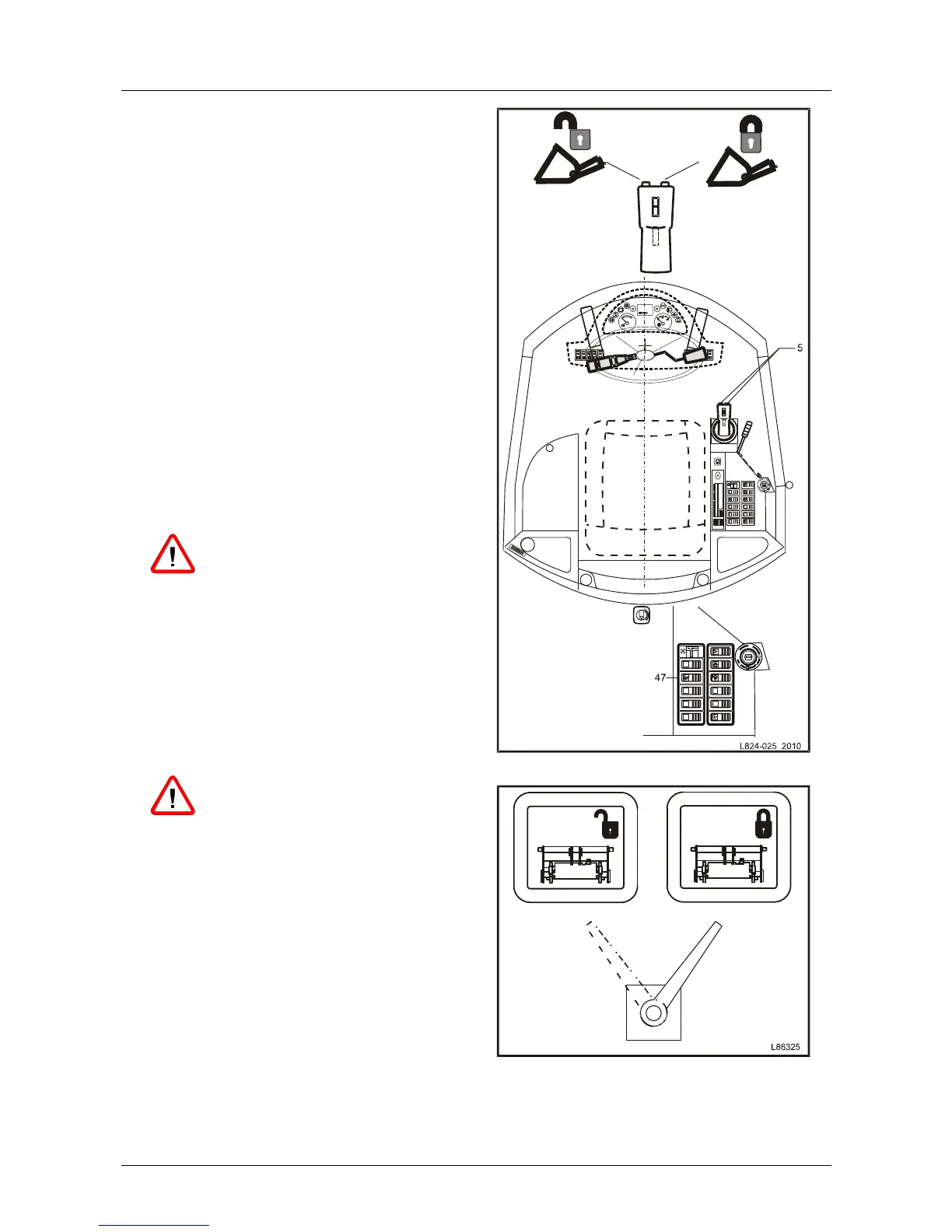 5

47

L824-025 2010

L86325