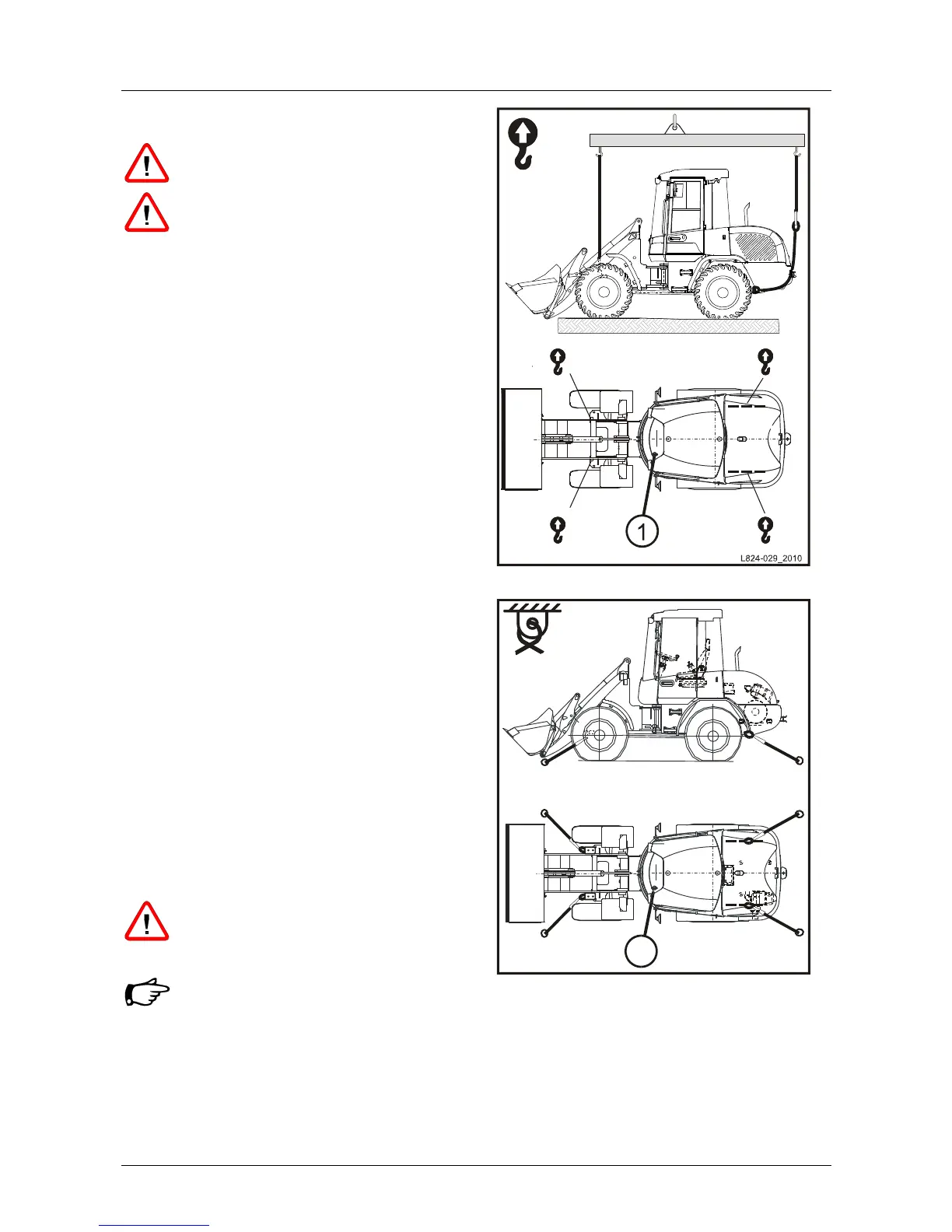 1

L824-029_2010