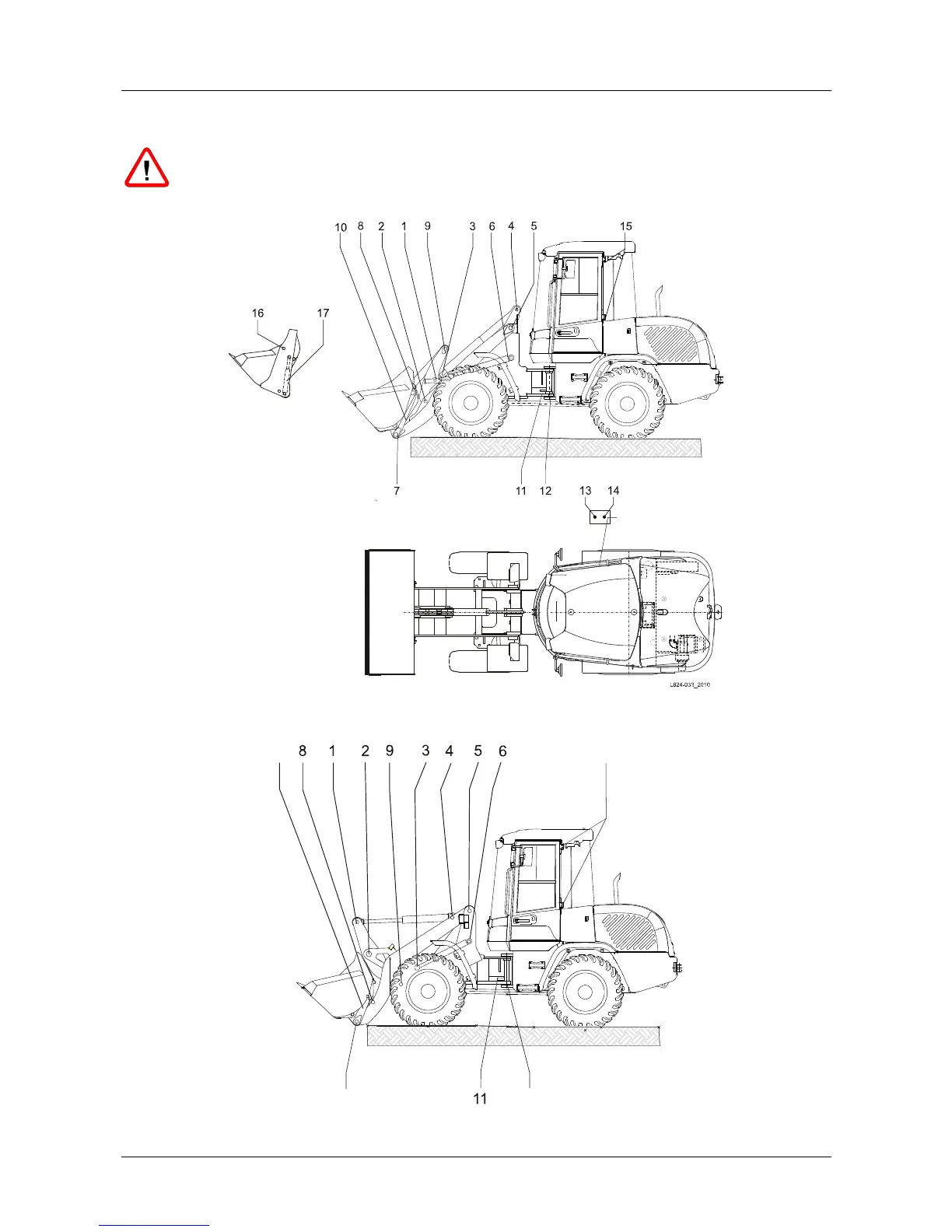 10 8 2 1 9 3 6 4 5 15

16 17

7 11 12 13 14

L824-033_2010

8 1 2 9 3 4 5 6

11