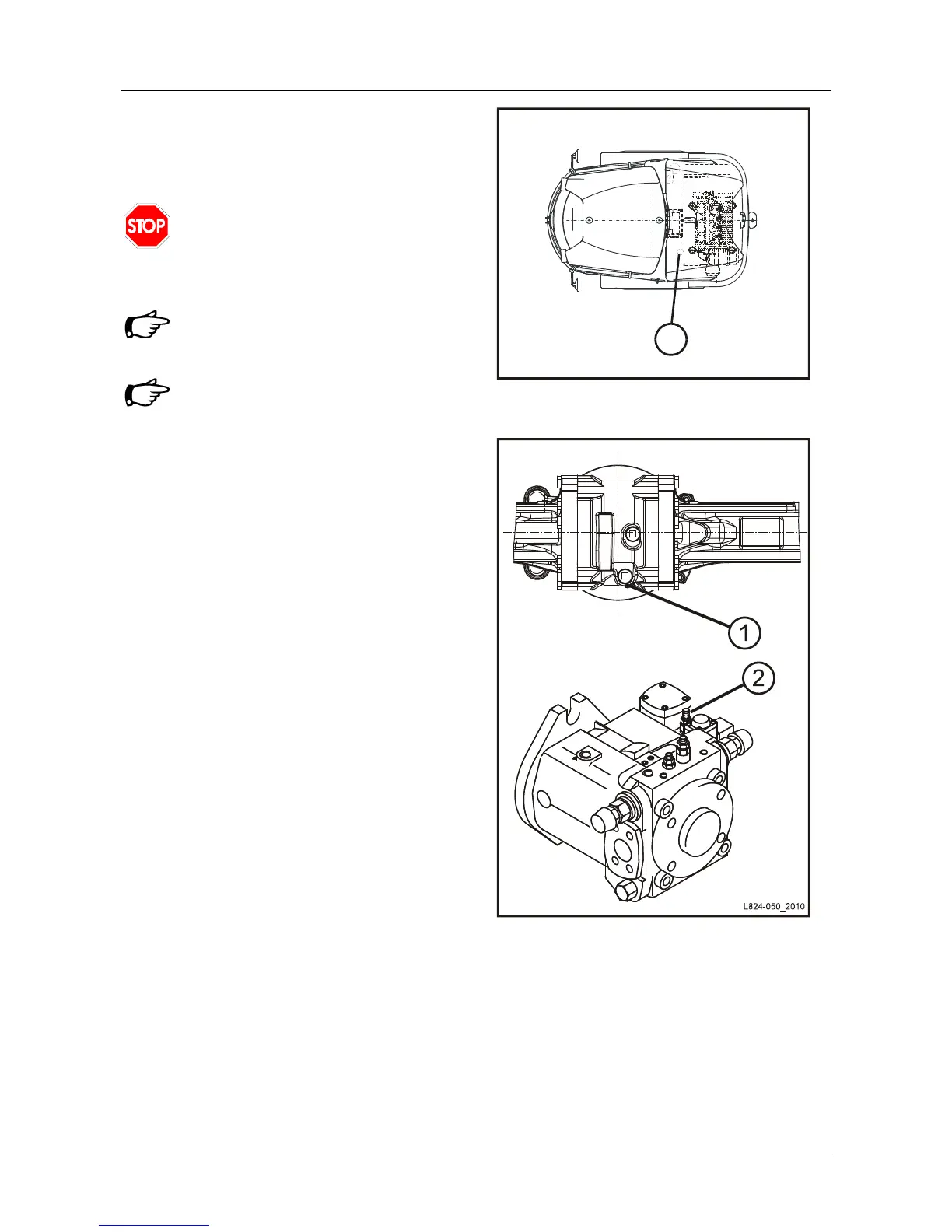 STOP

1

2

L824-050_2010