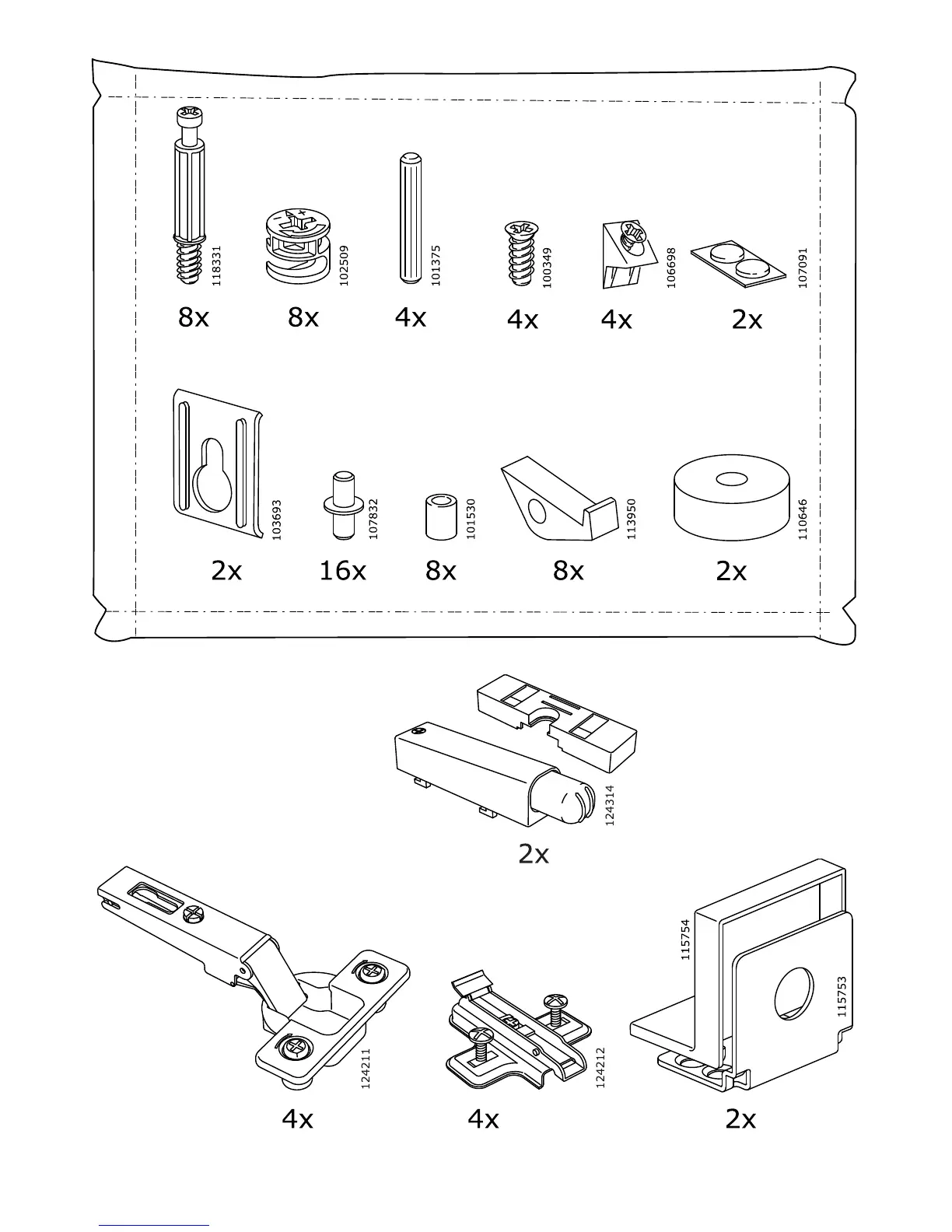 118331
8x
102509
8x
101375
4x
100349
4x
106698
4x
107091
2x

103693
2x
107832
16x
101530
8x
113950
8x
110646
2x

124314
2x

124211
4x
124212
4x
115754
115753
2x