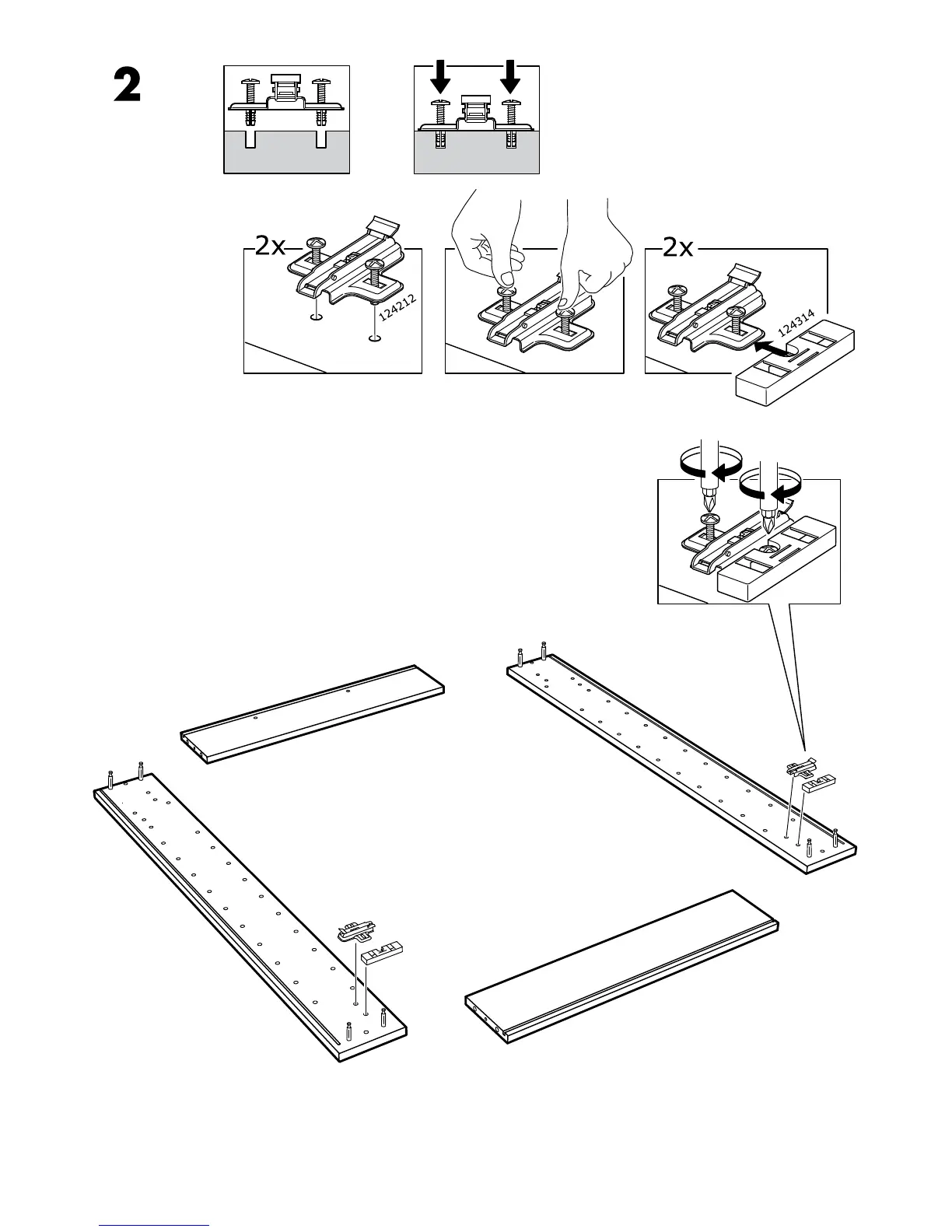 2

2x

124212

2x

124314