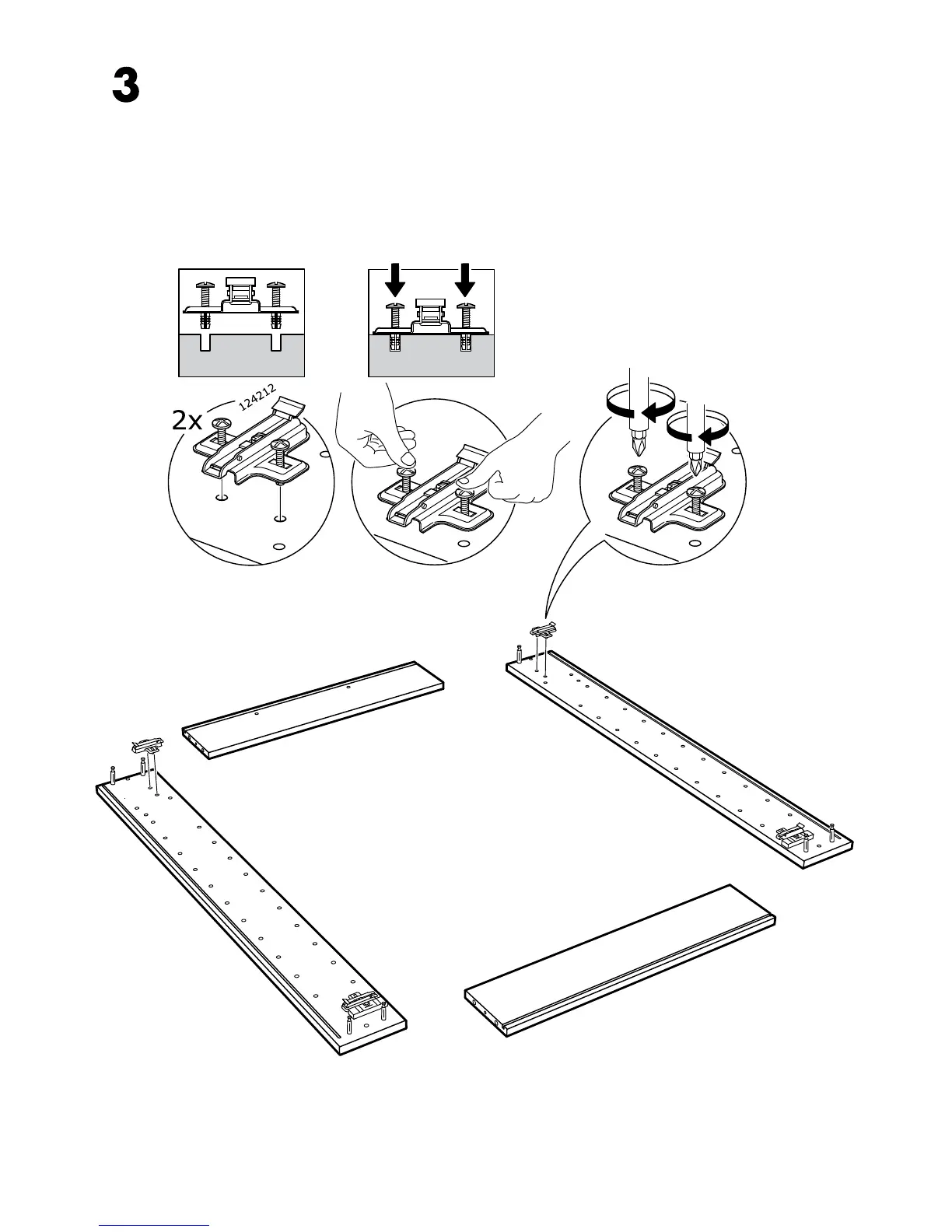 3

2x

124212