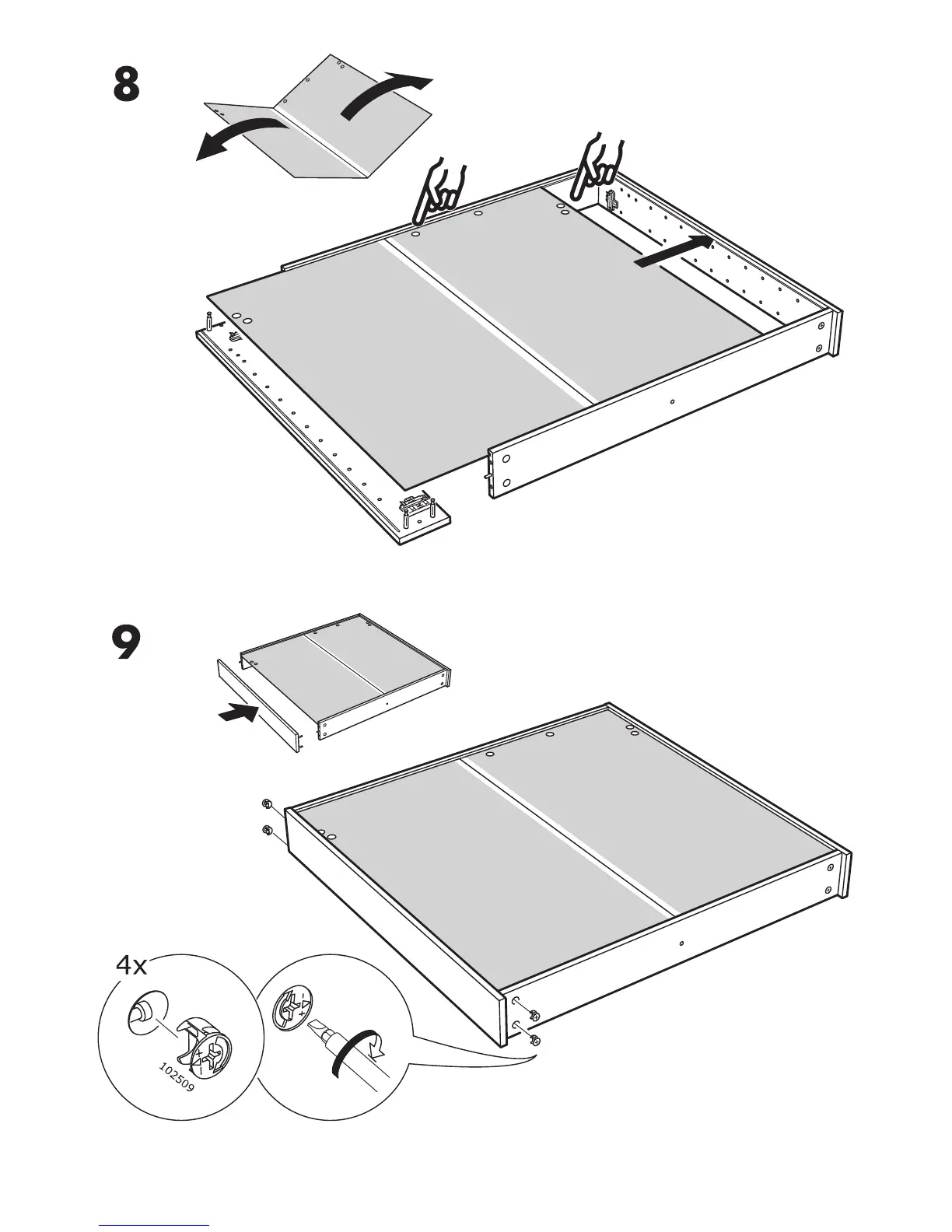 8

9

4x

102509