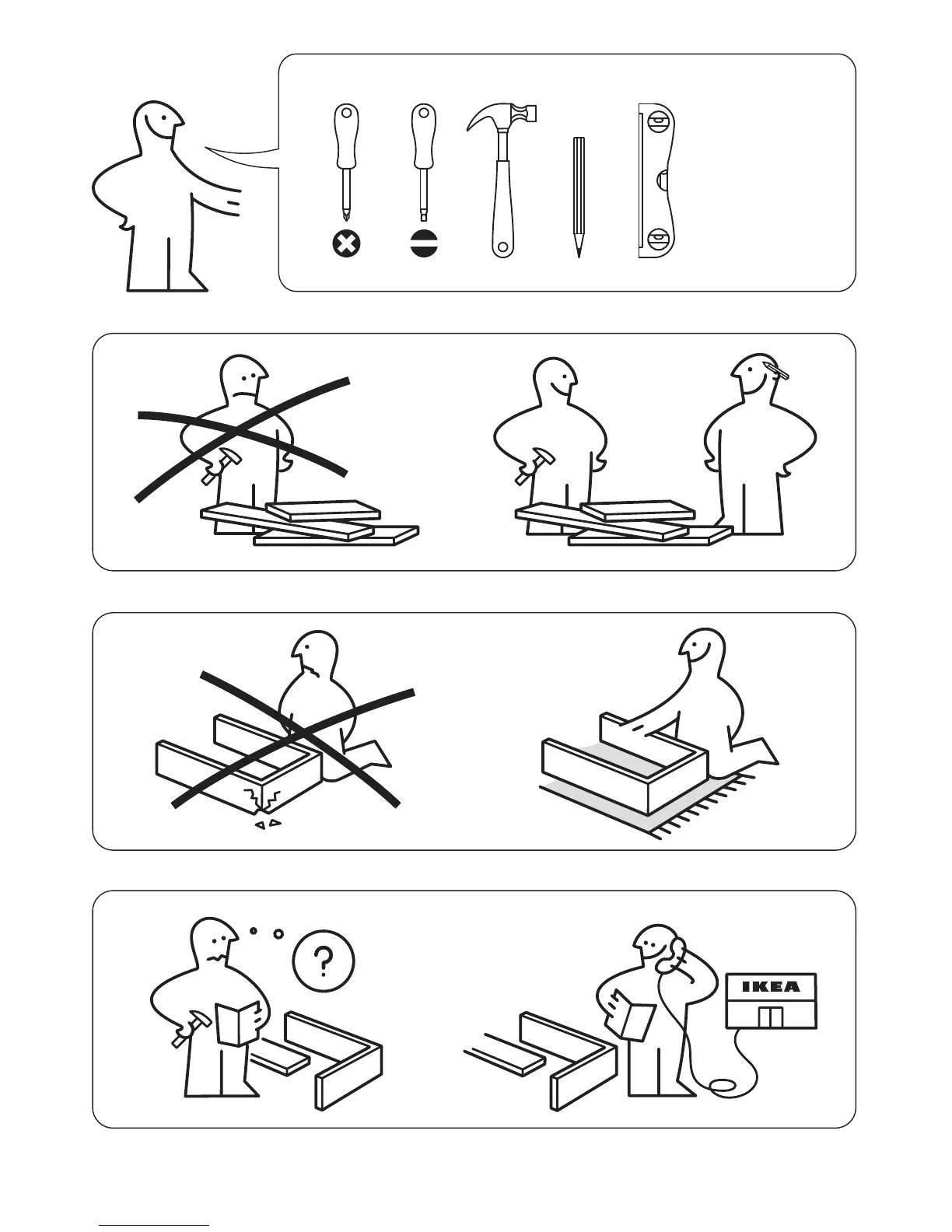 ?

IKEA