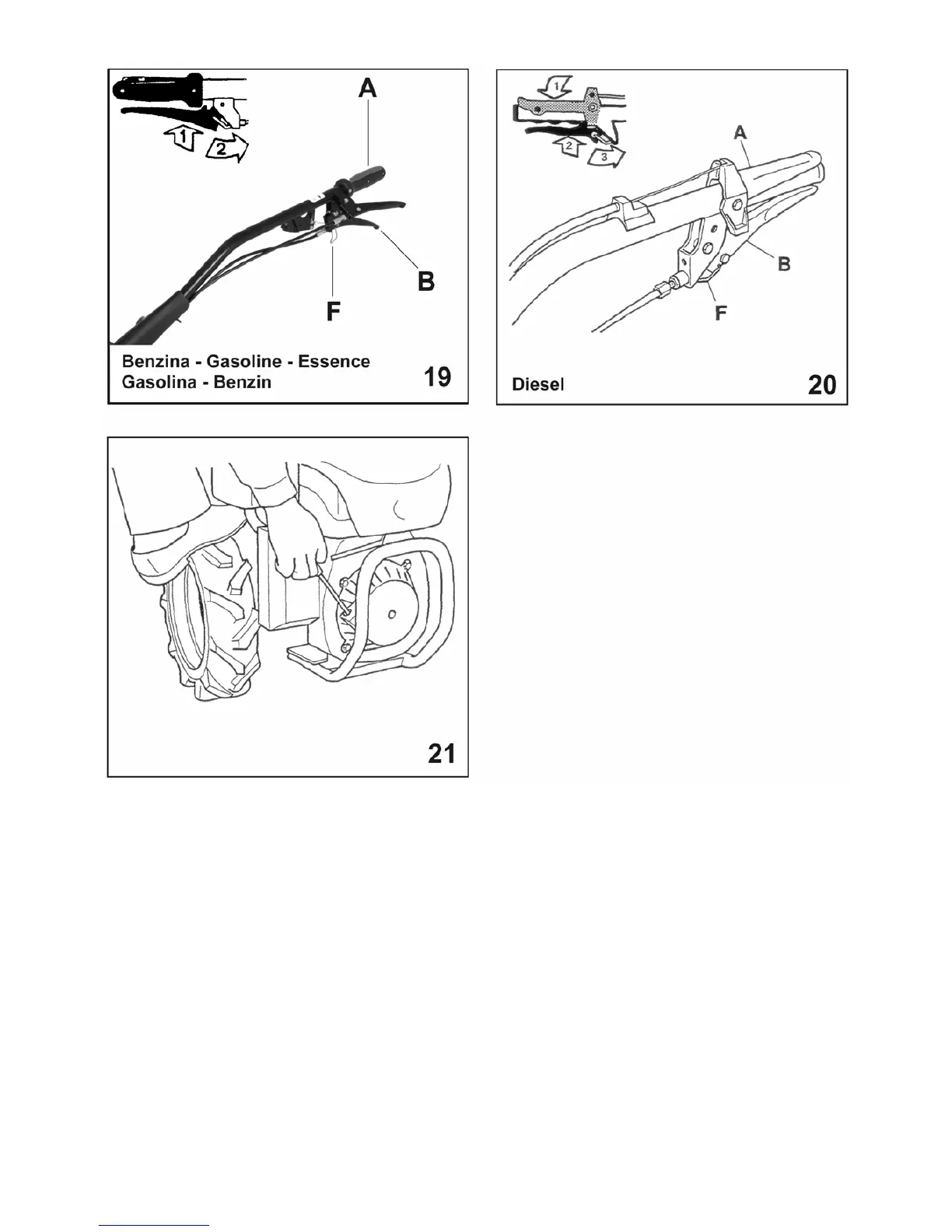 1
2
A
B
F
Benzina - Gasoline - Essence
Gasolina - Benzin
19

1
2
3
A
B
F
Diesel
20

21