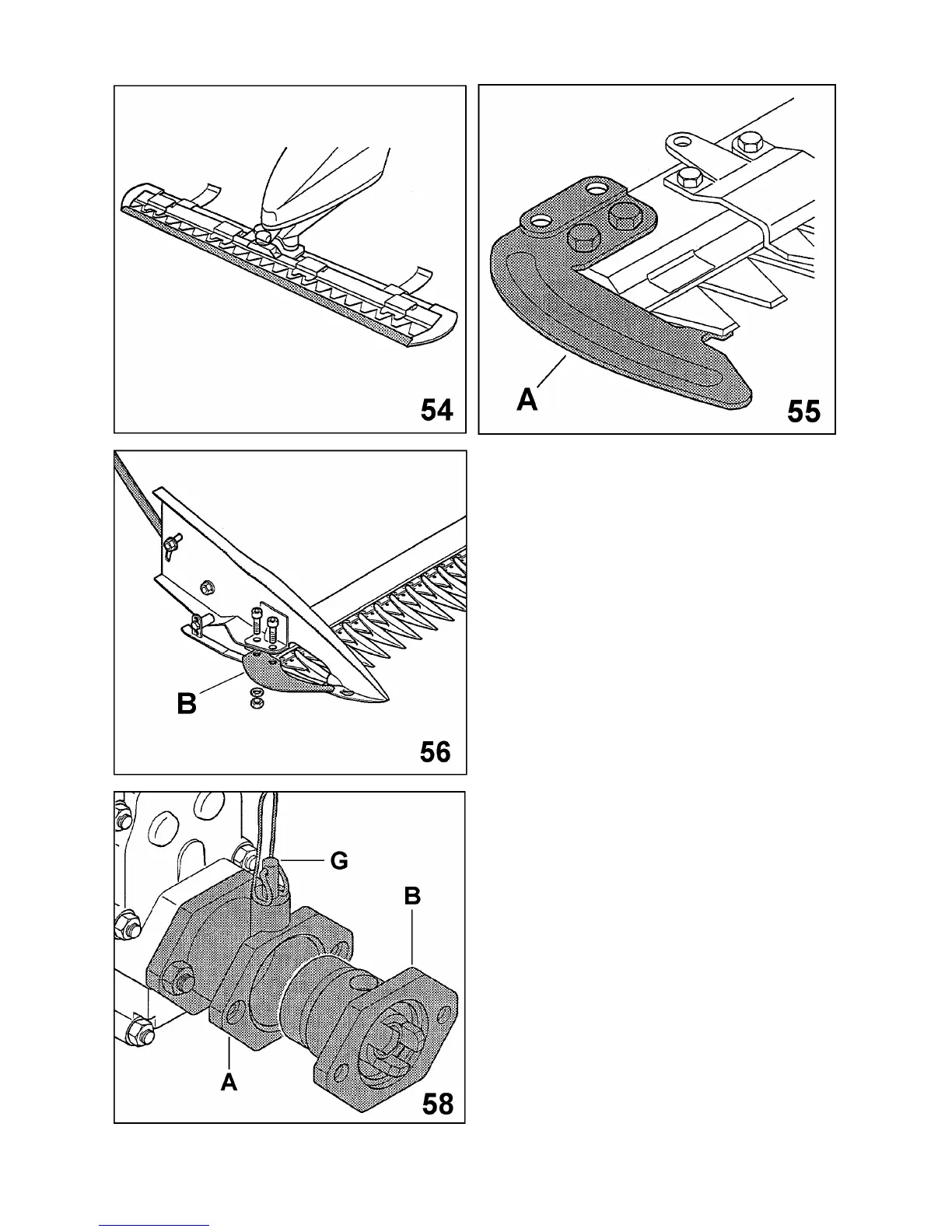 54

A

55

B

56

G

B

A

58