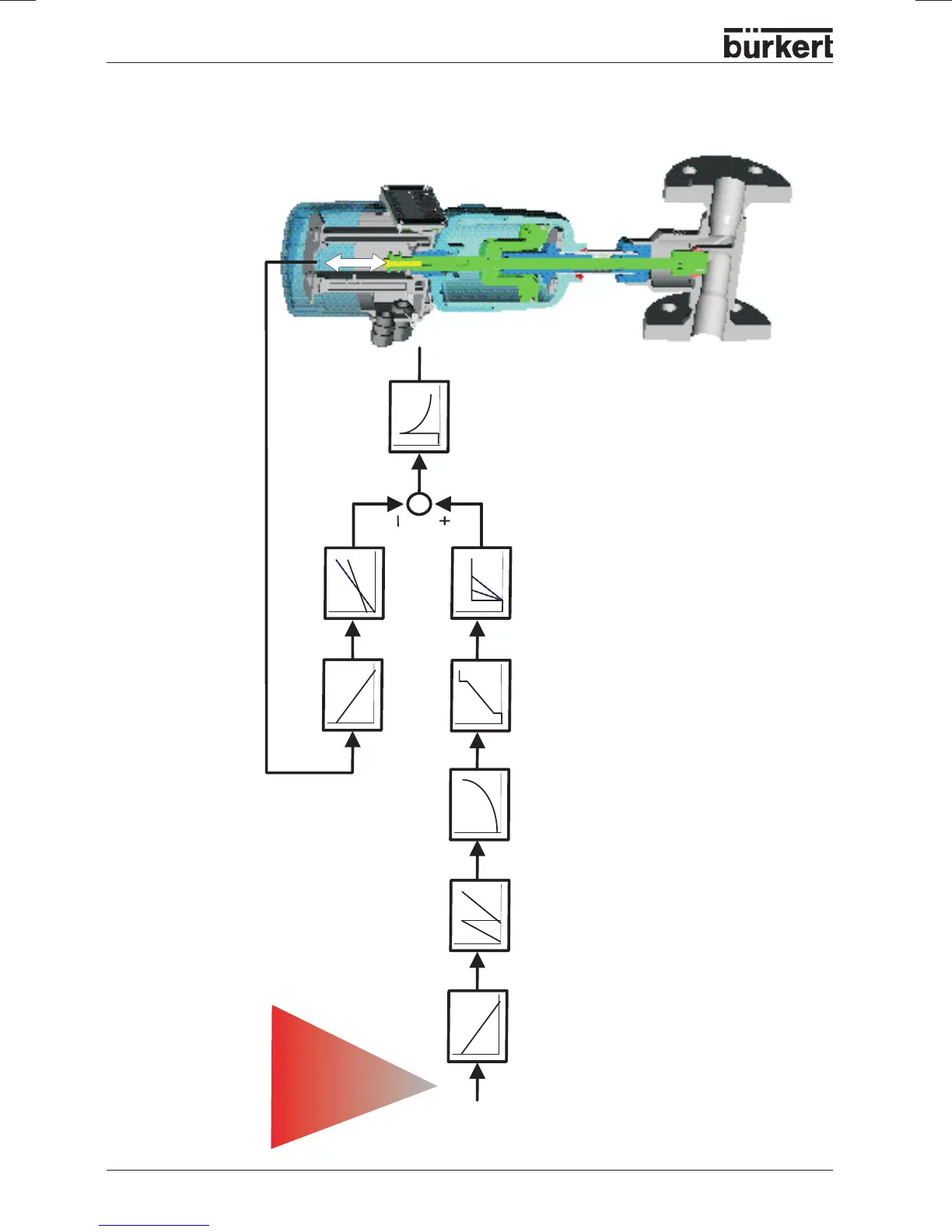 bürkert

-
+