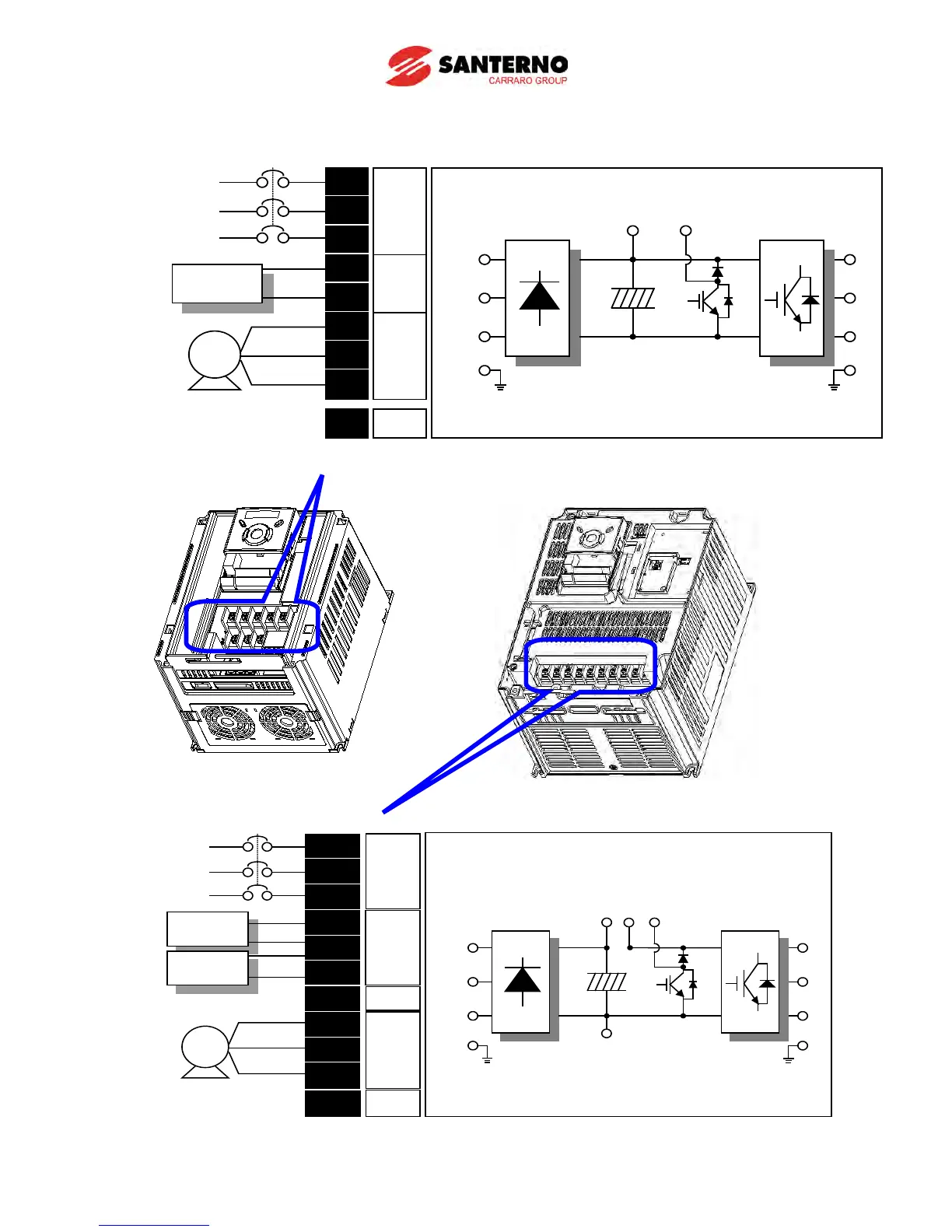 SANTERNO
CARRARO GROUP