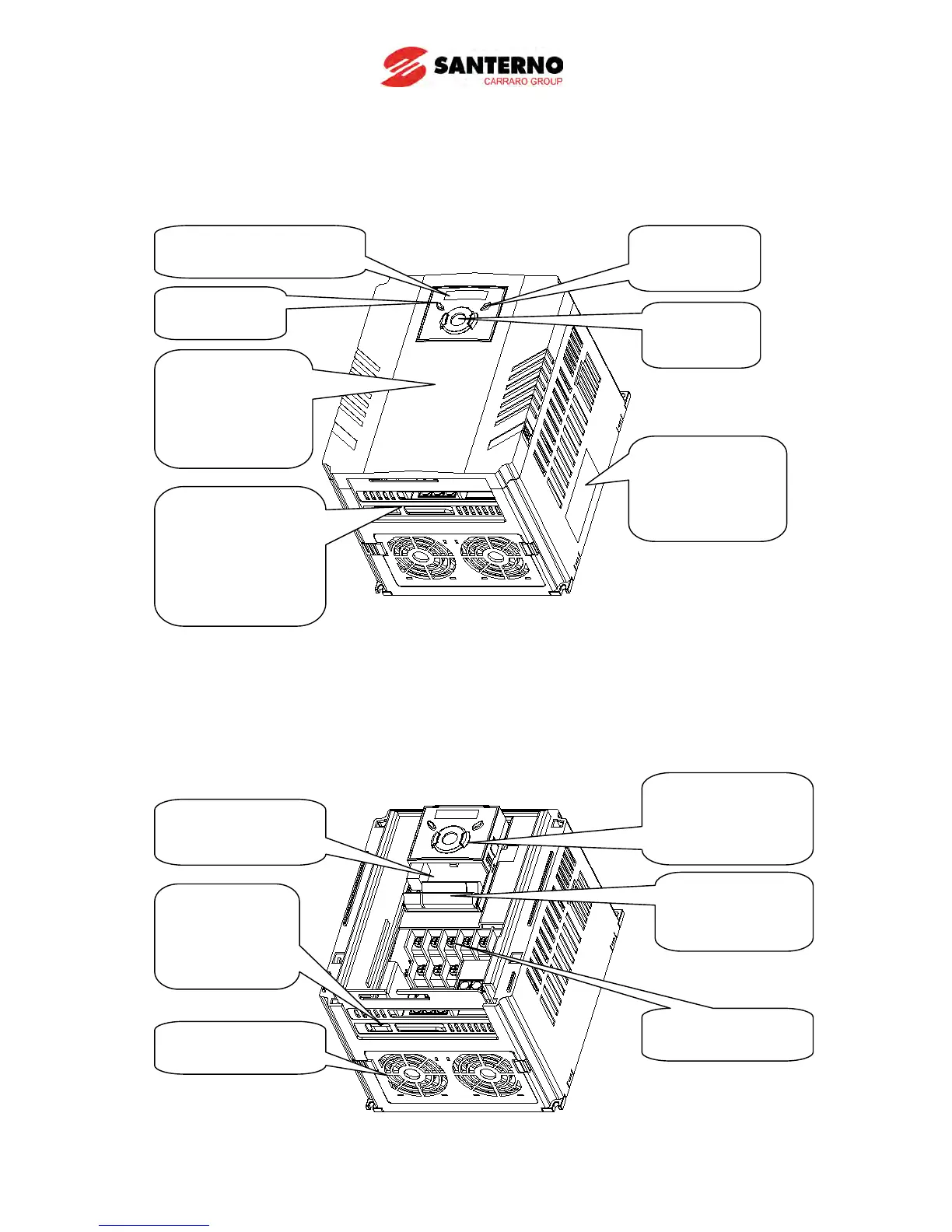 SANTERNO
CARRARO GROUP