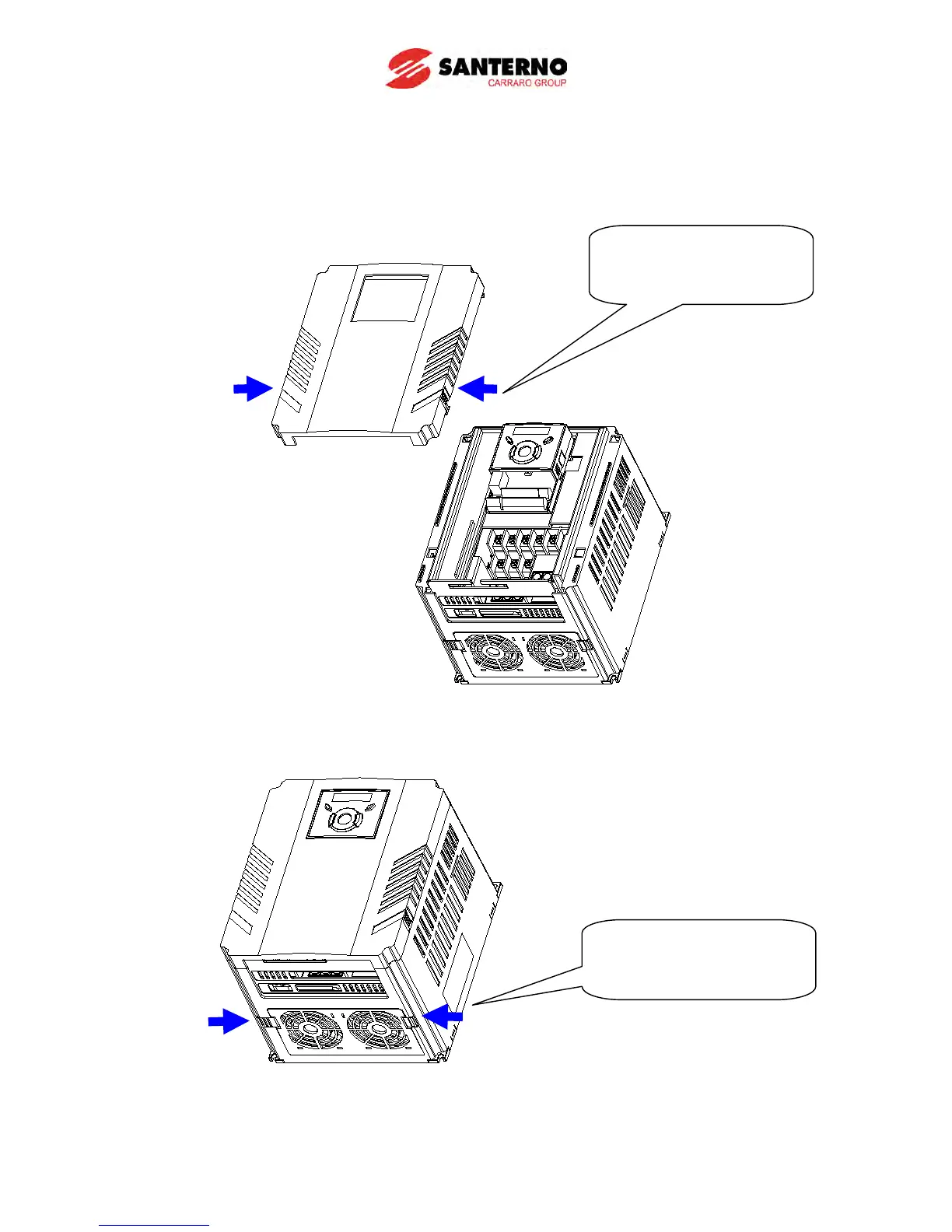 SANTERNO
CARRARO GROUP