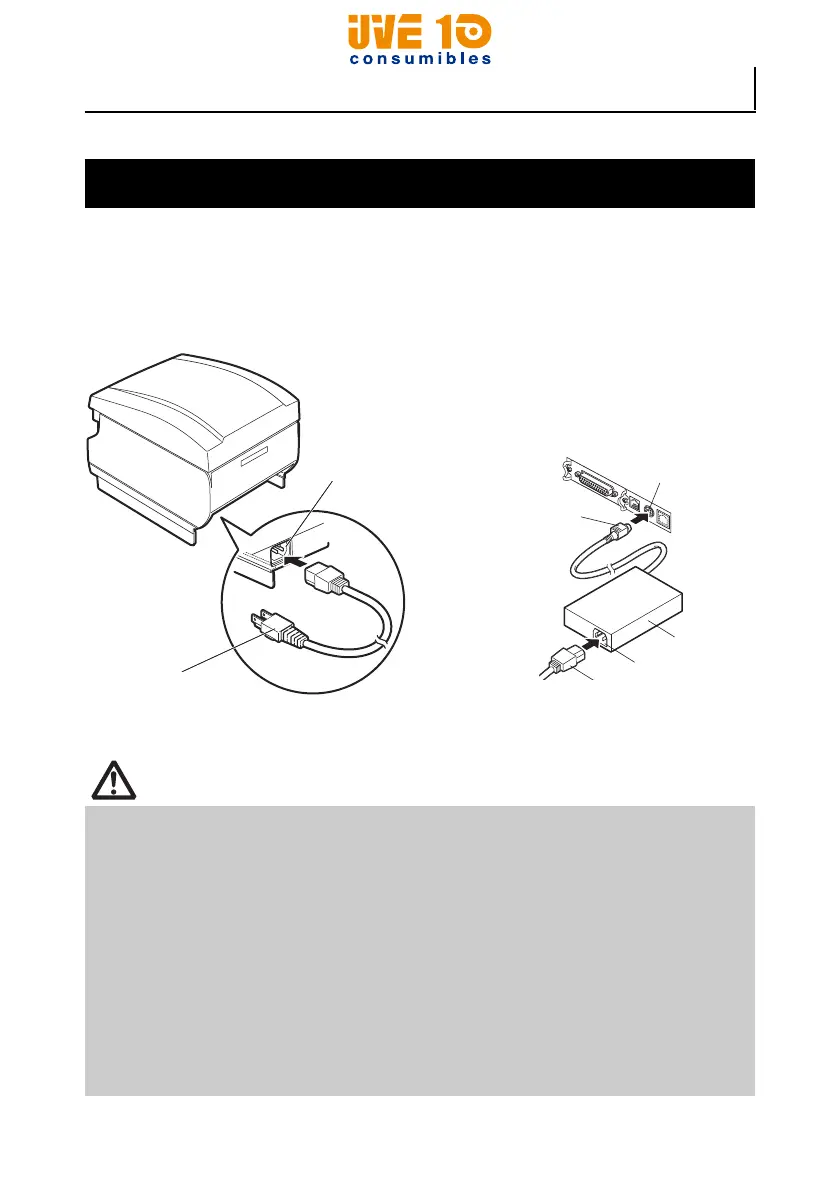 UVE 10
consumibles