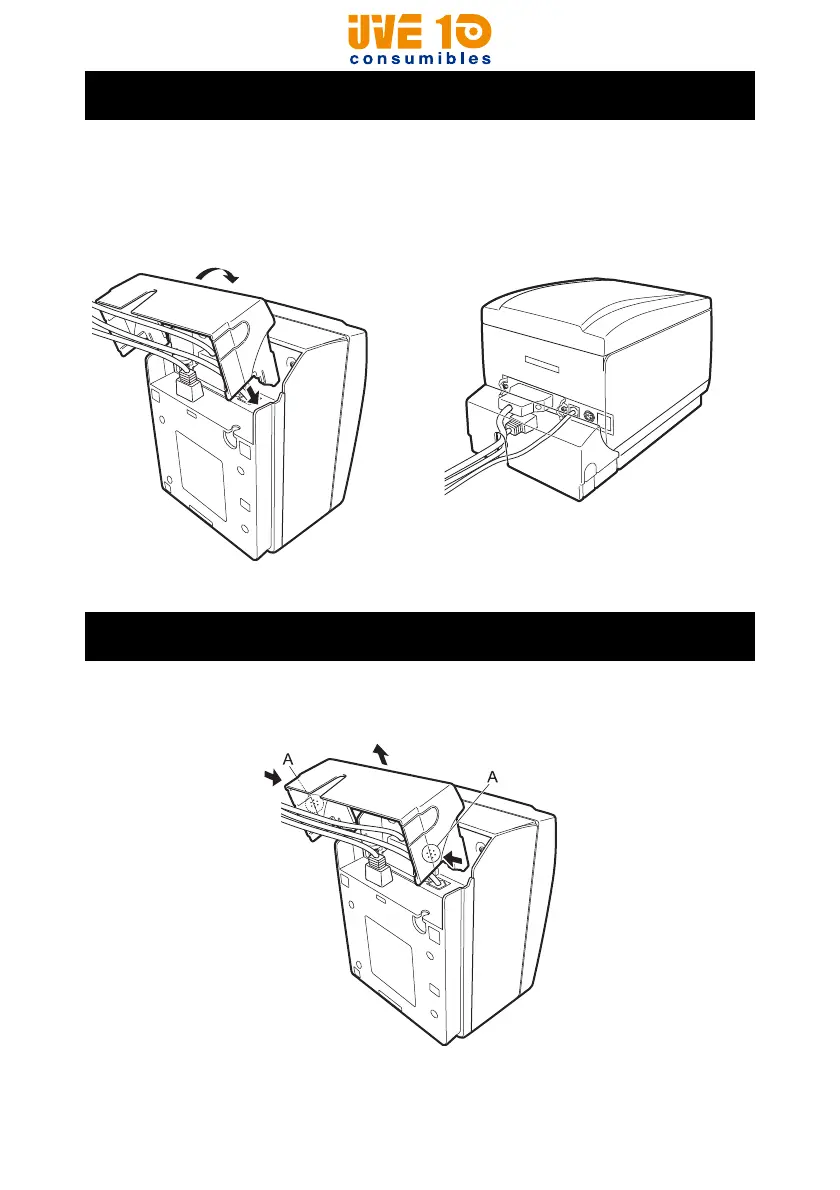 UVE 10
consumibles

A

A