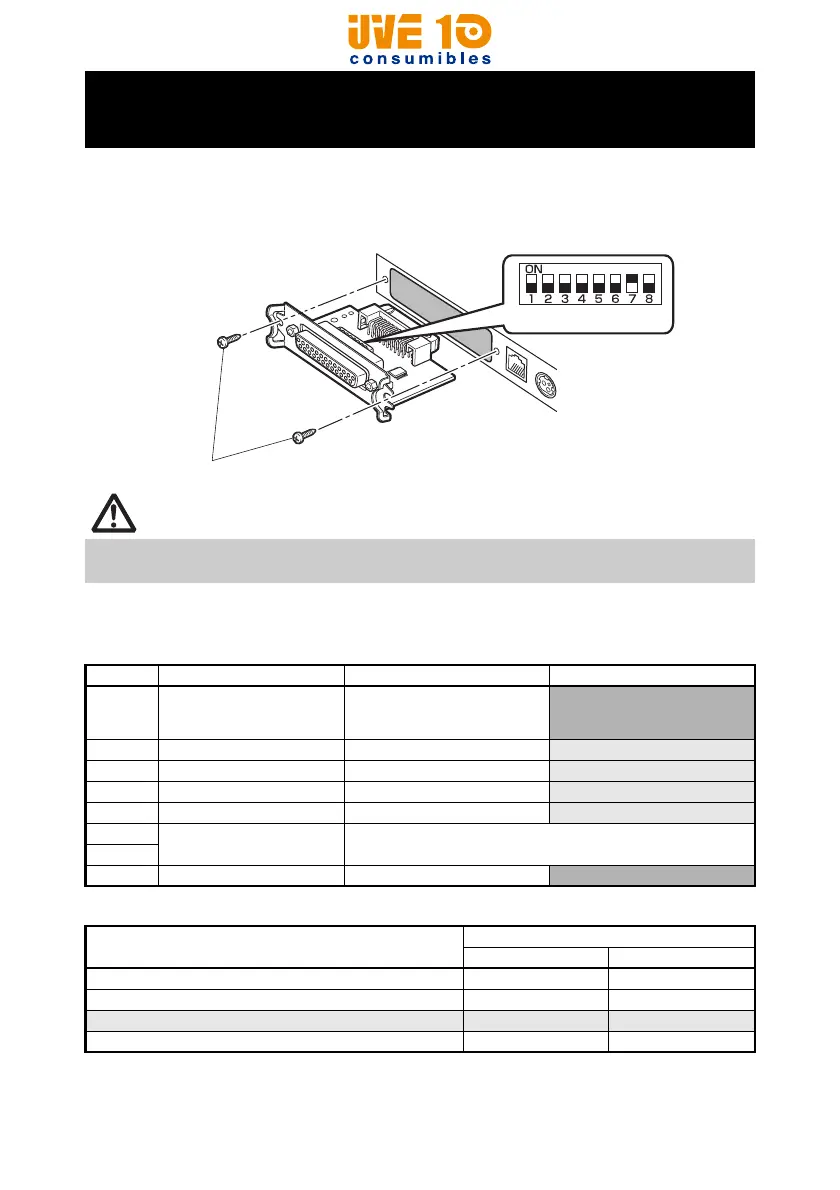 UVE 10
consumibles

ON
1 2 3 4 5 6 7 8