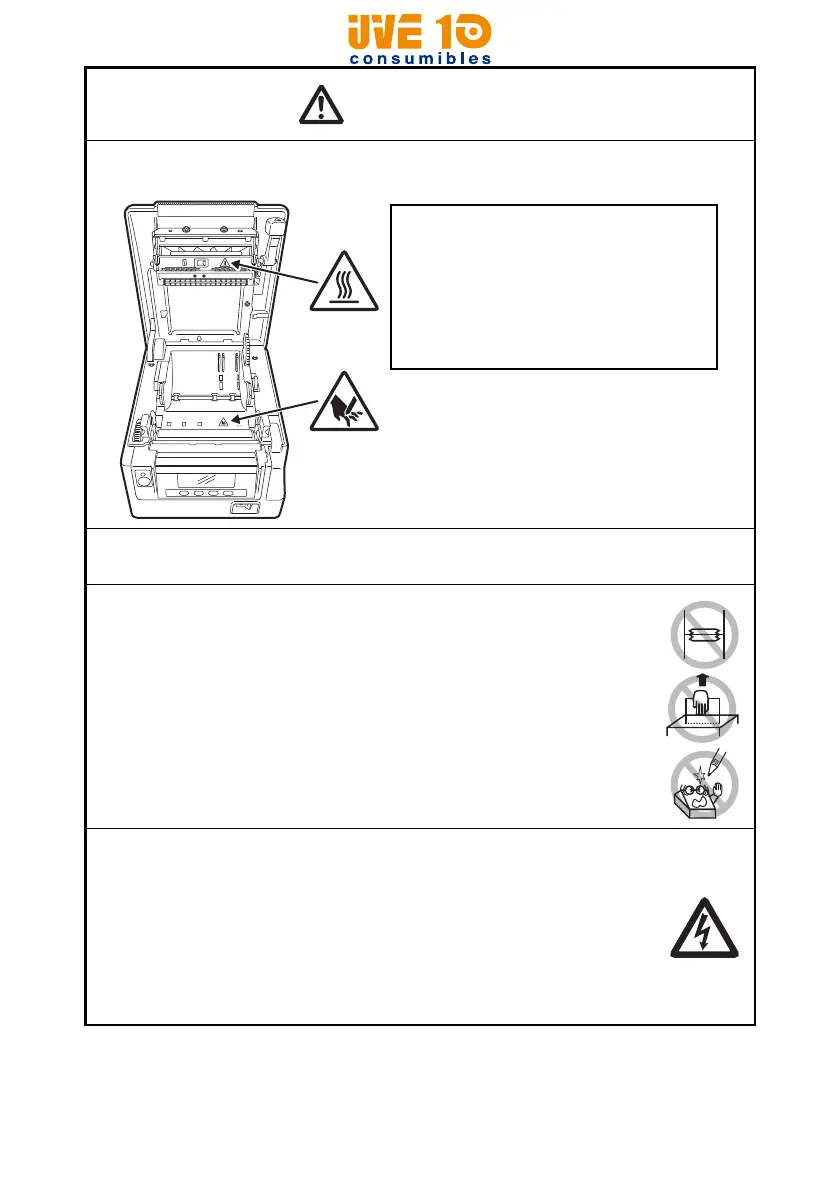 UVE 10
consumibles