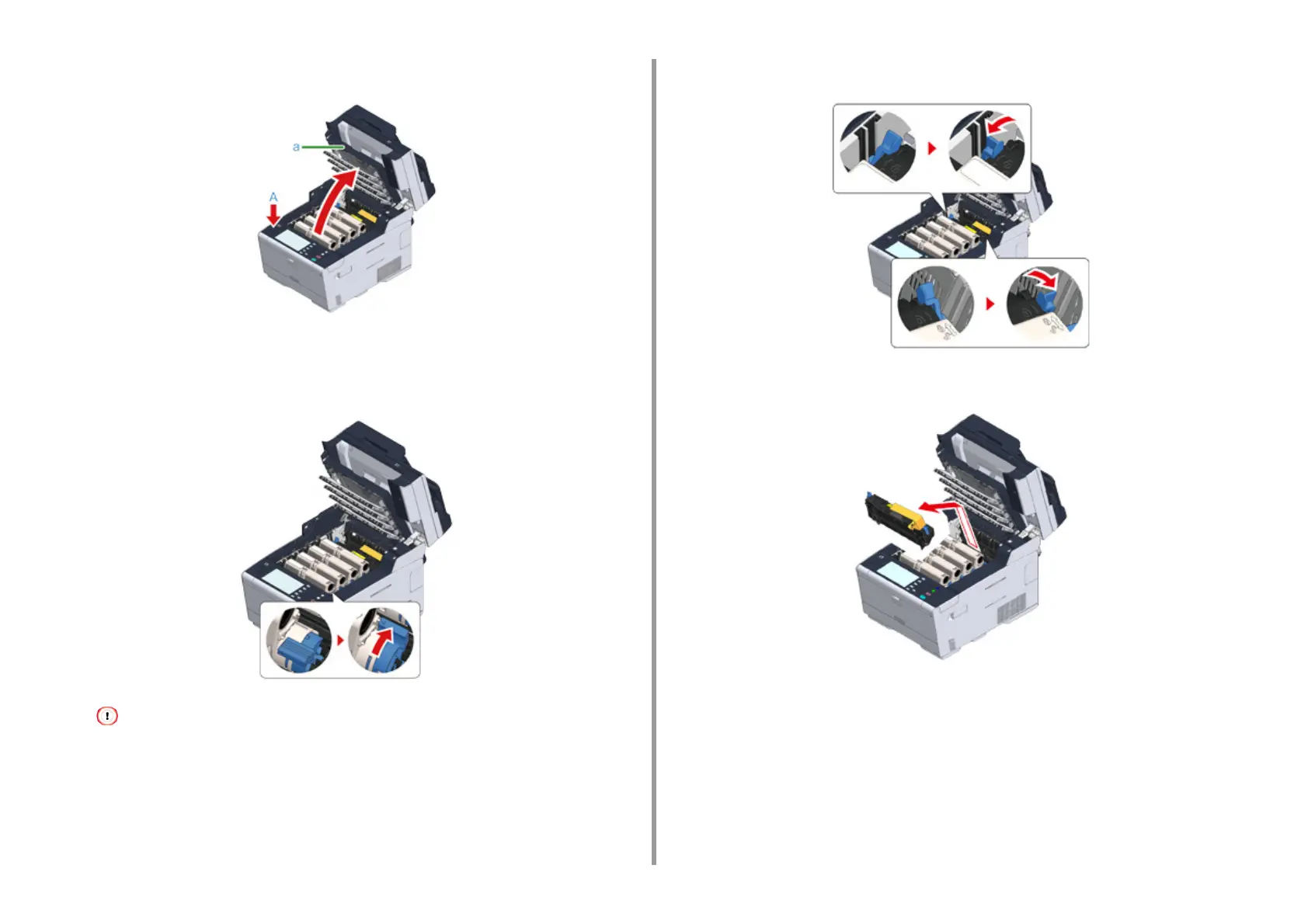 a

A