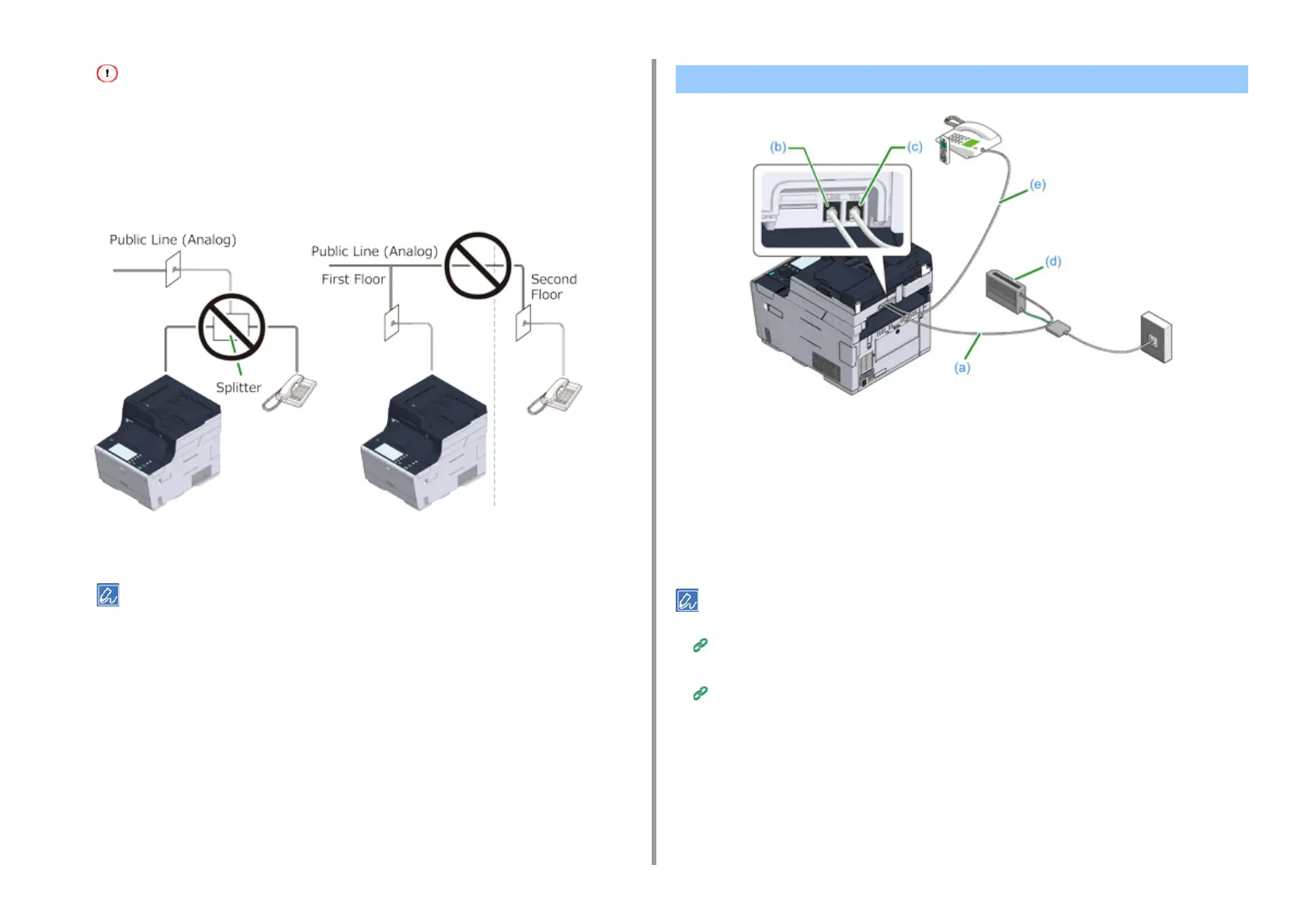 Public Line (Analog)

Splitter

Public Line (Analog)

First Floor

Second Floor

(b)

(c)

(e)

(d)

(a)