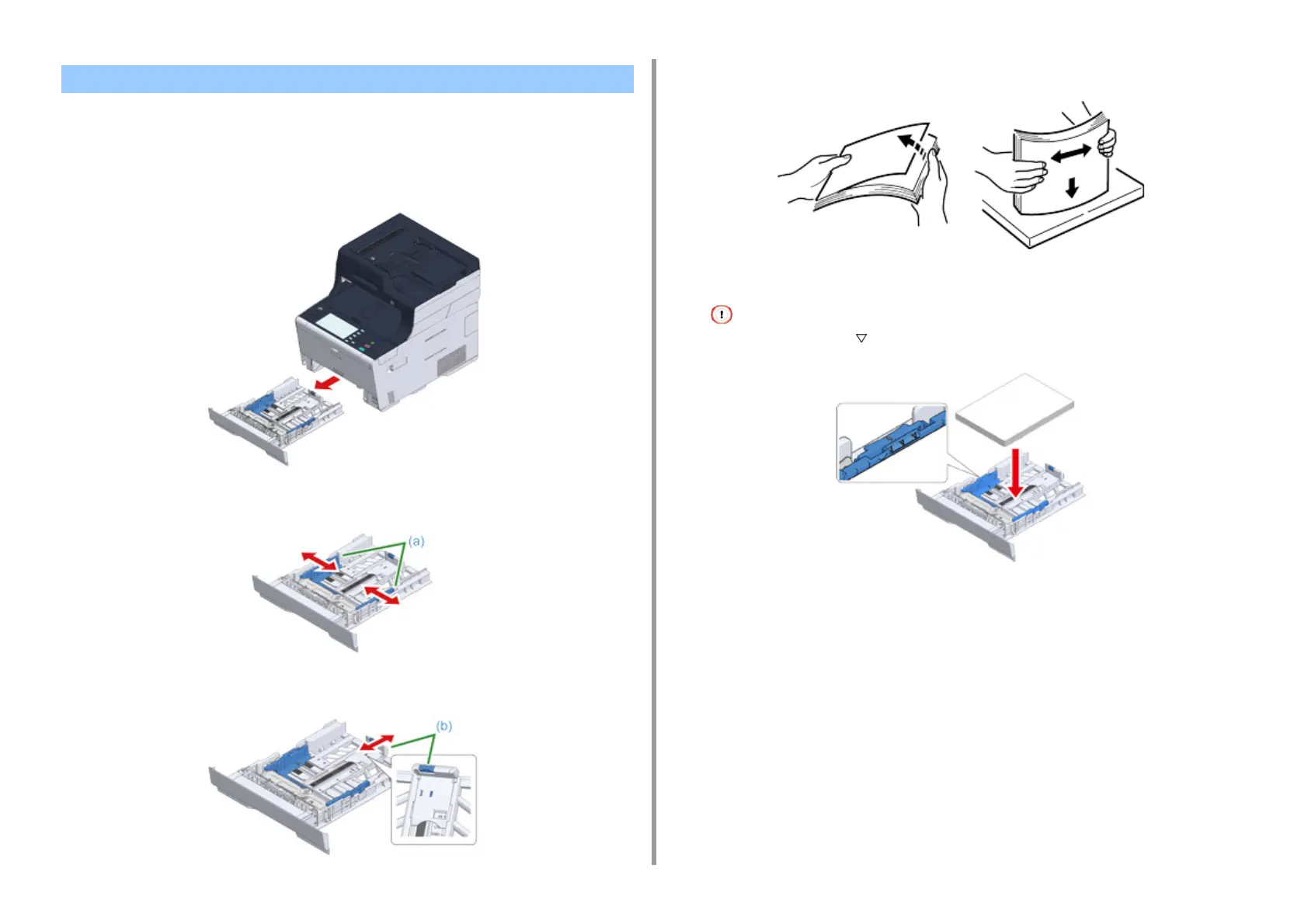 (a)

(b)