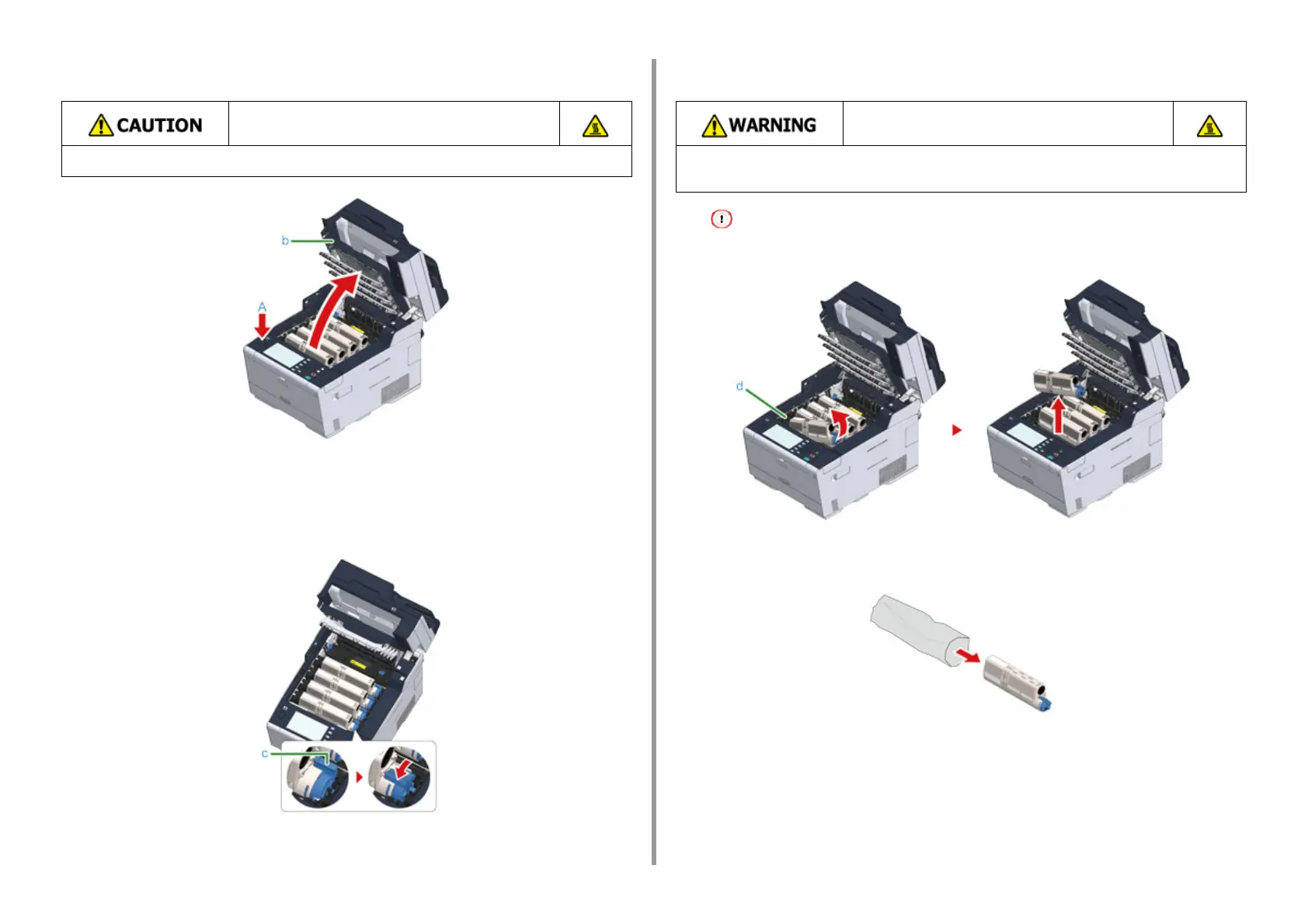 CAUTION

b

A

c

WARNING

d