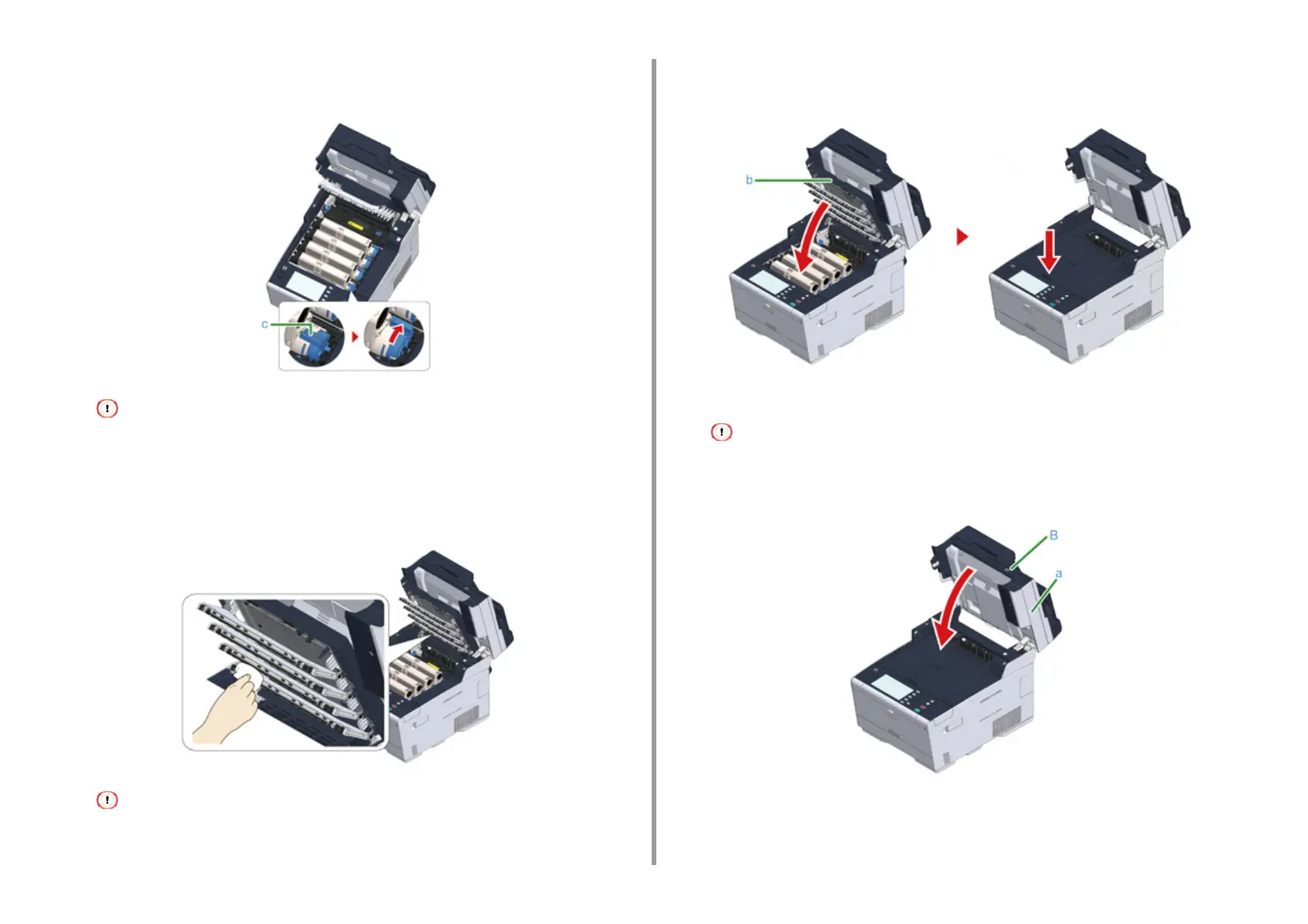 c

b

B

a