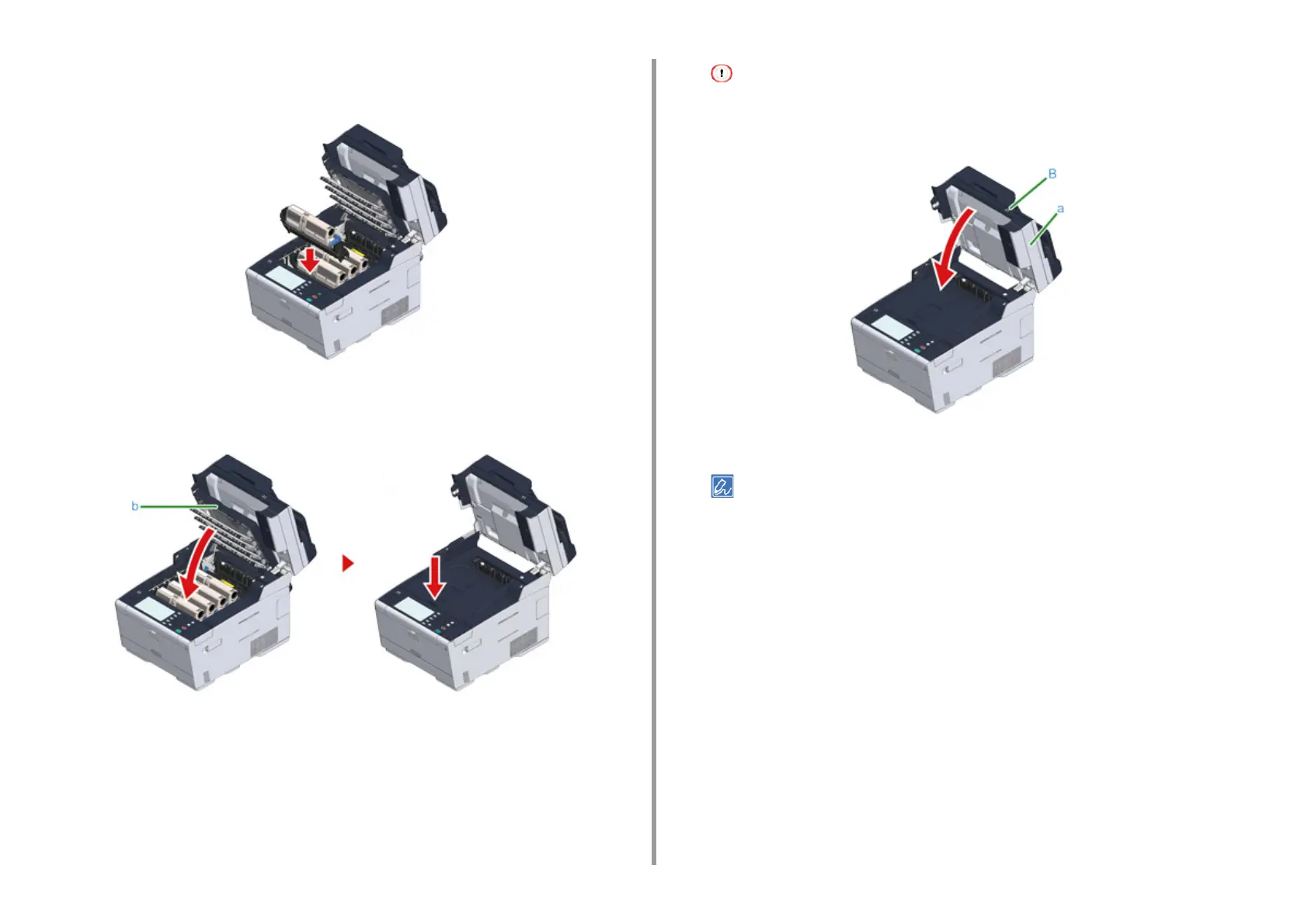 b

B

a