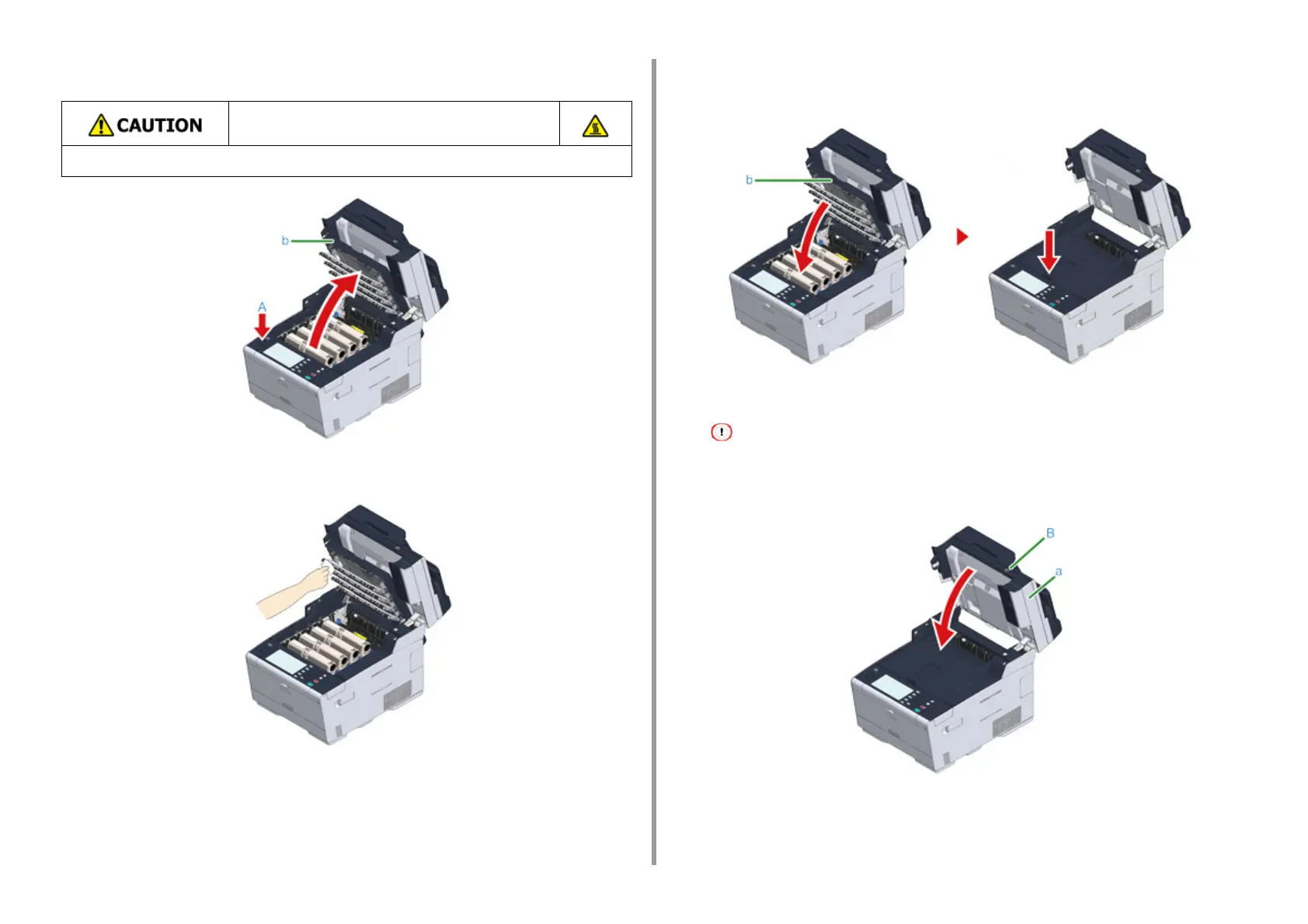 CAUTION

b

A

b

B

a