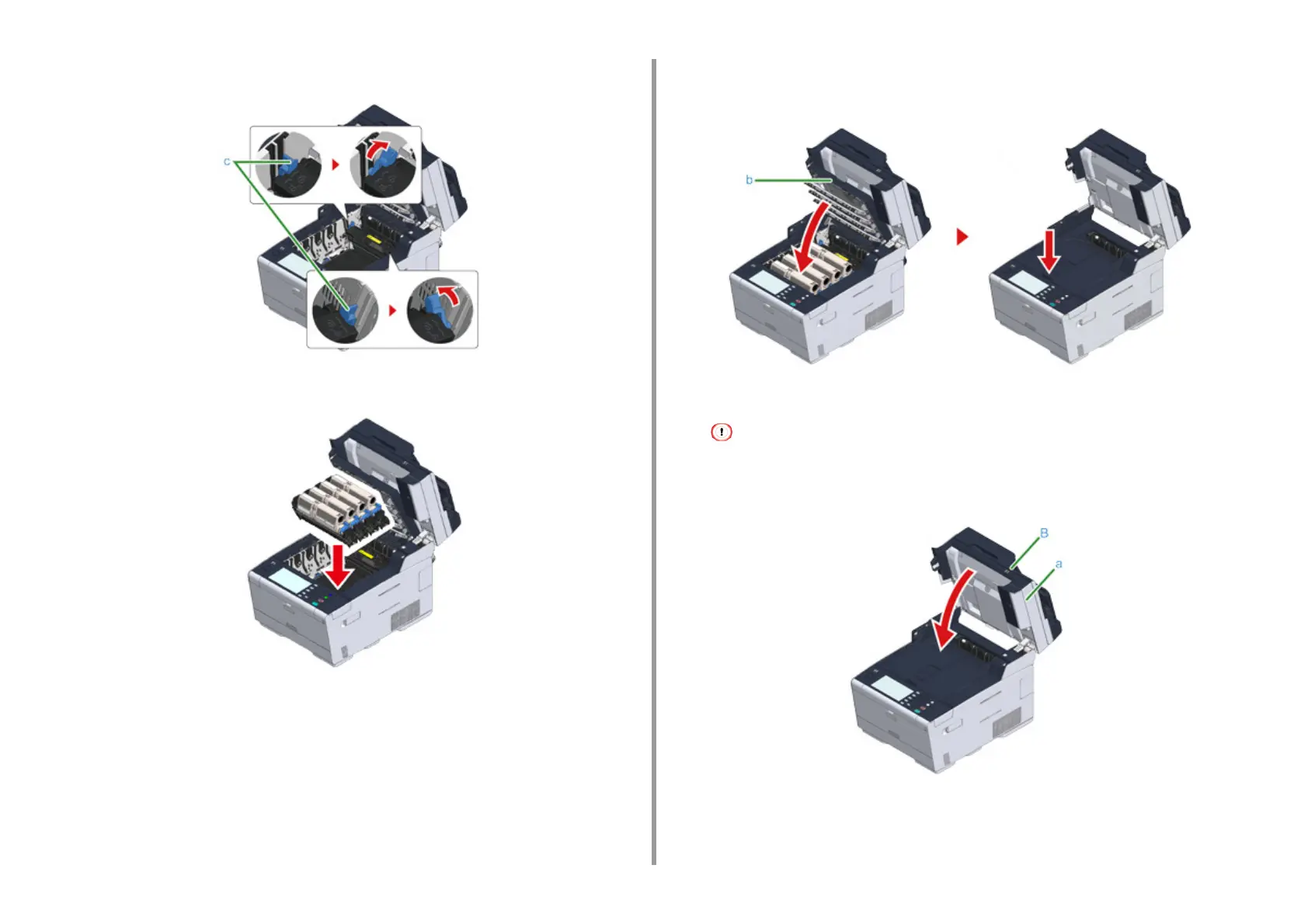 c

b

B

a