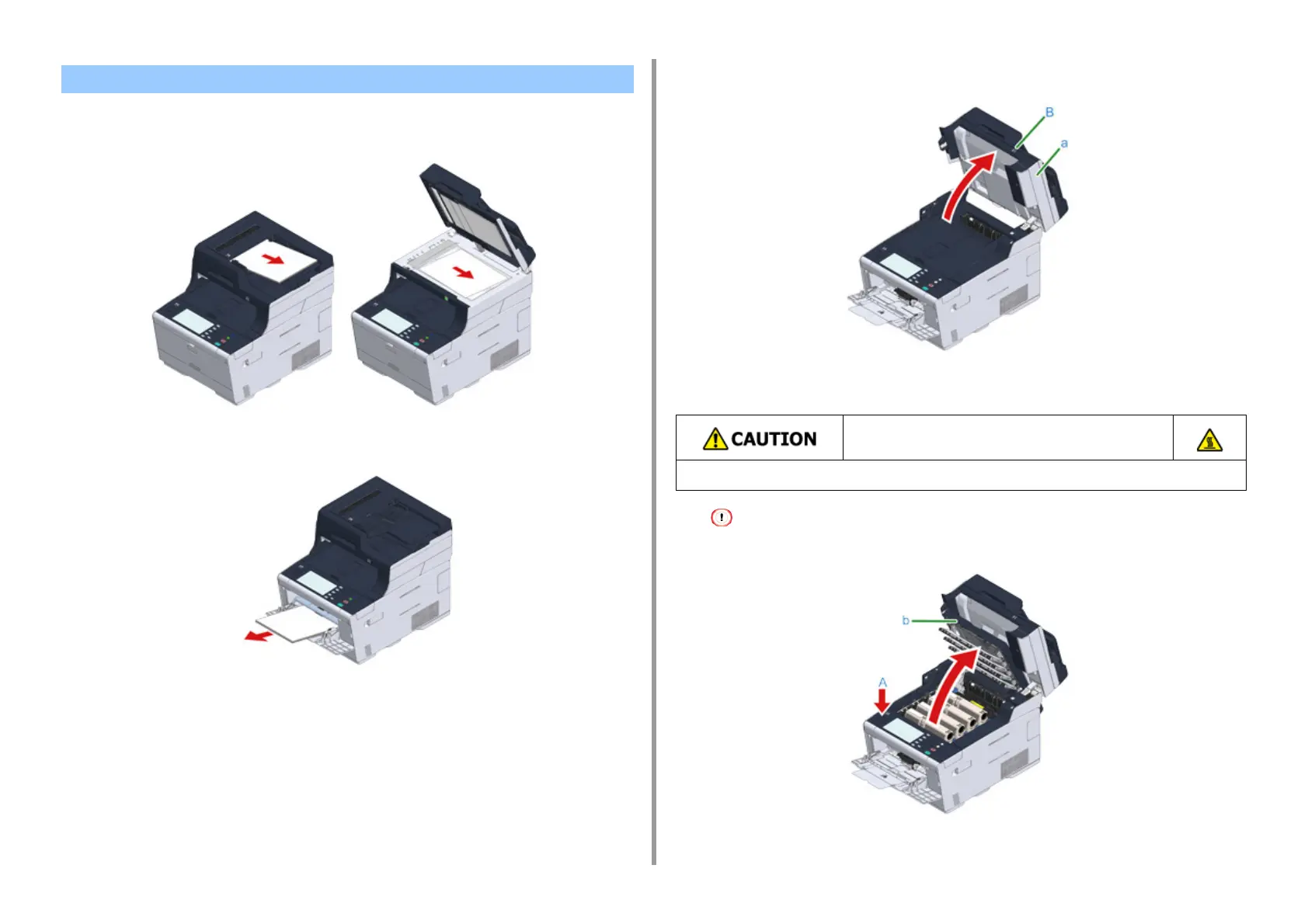 B

a

CAUTION

b

A