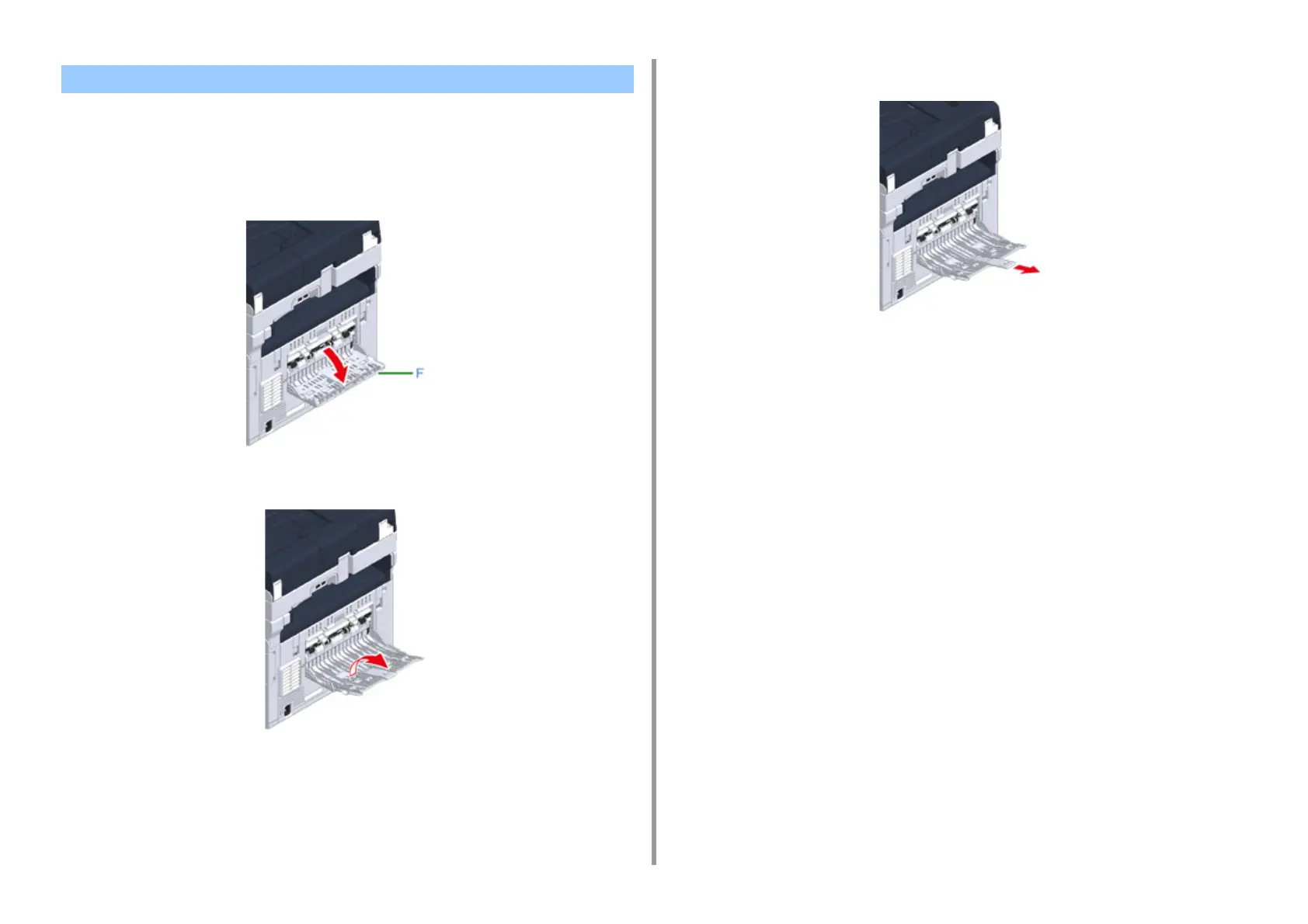 F