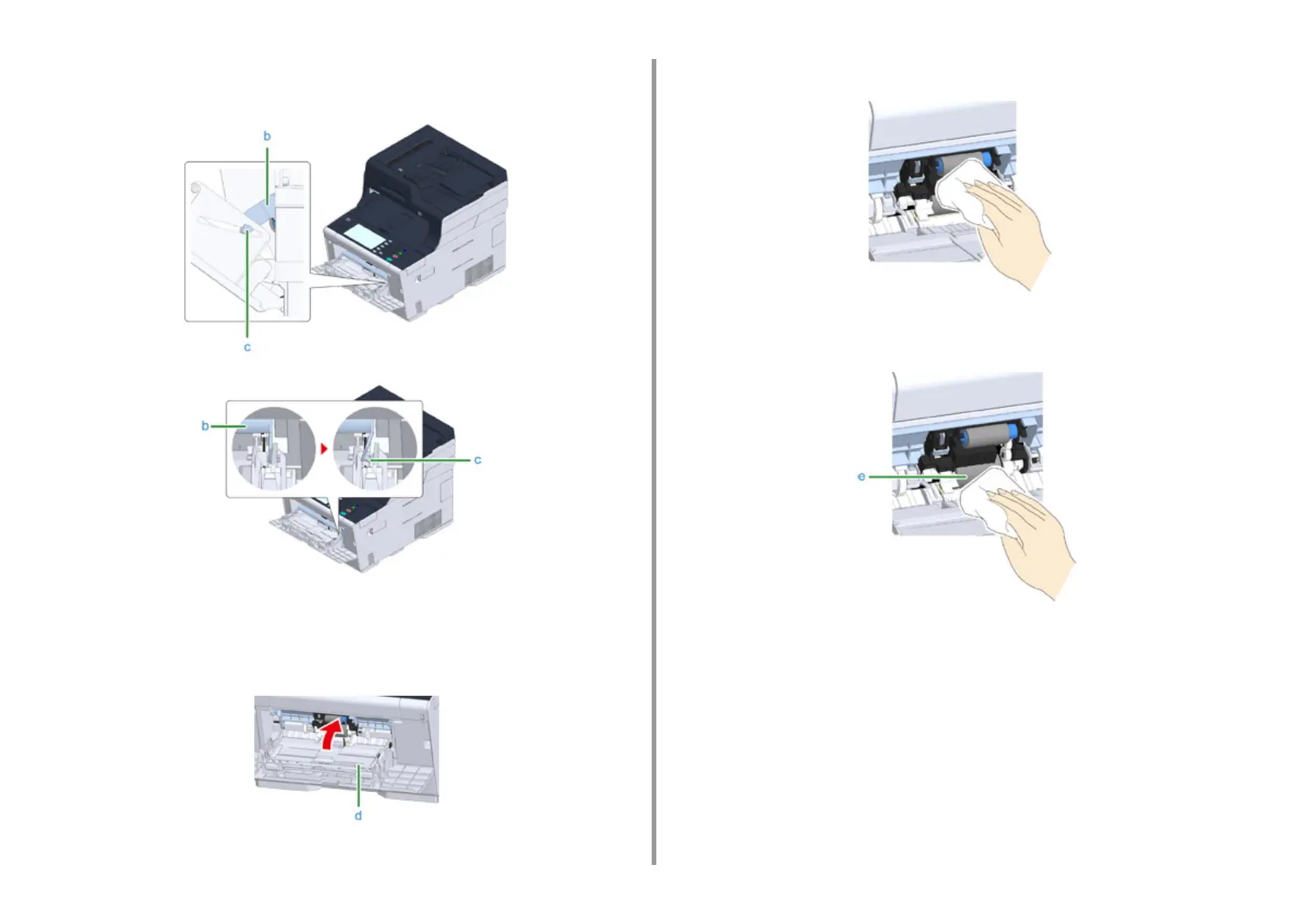 b
c
b
c
d
e