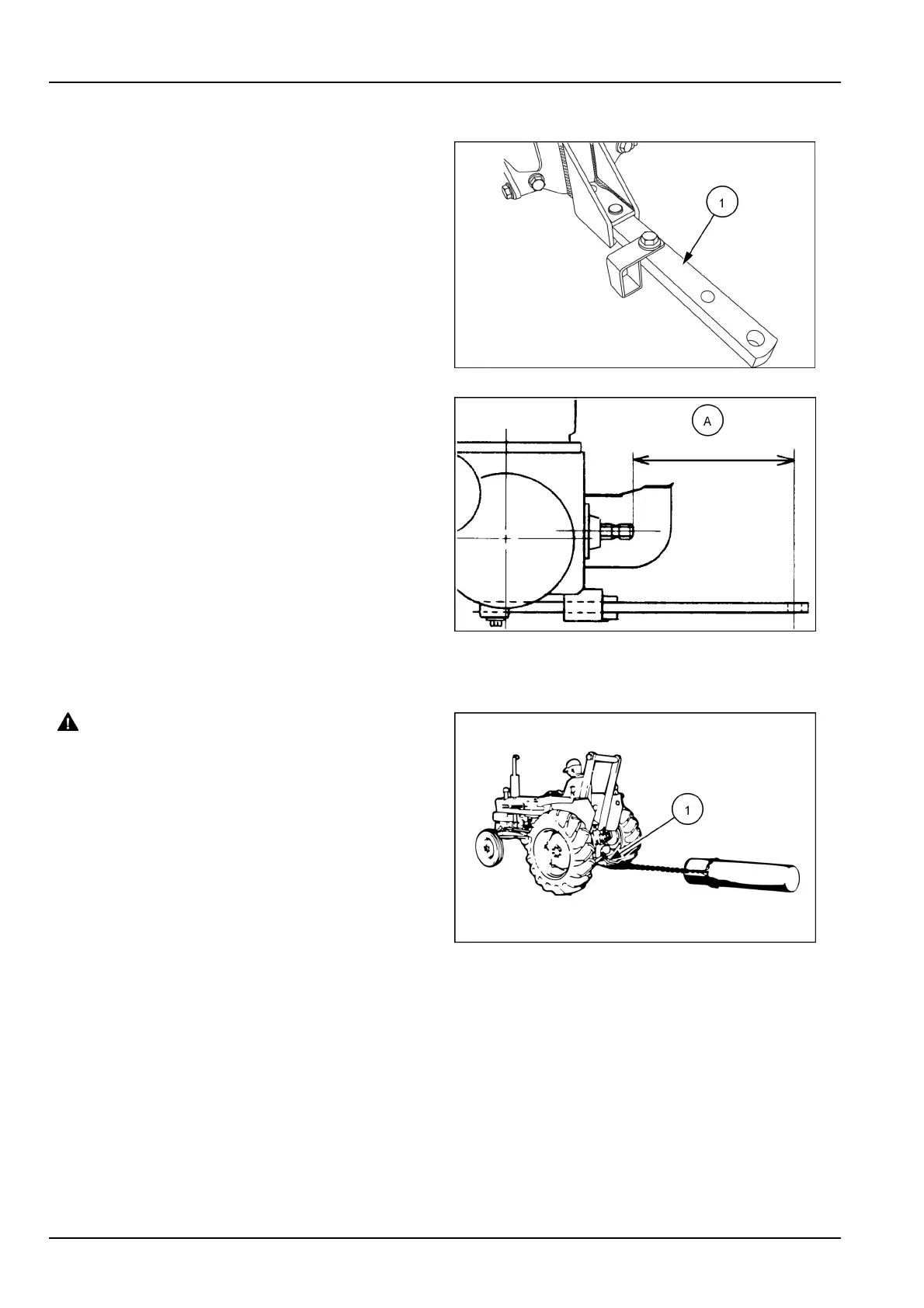 1

A

1