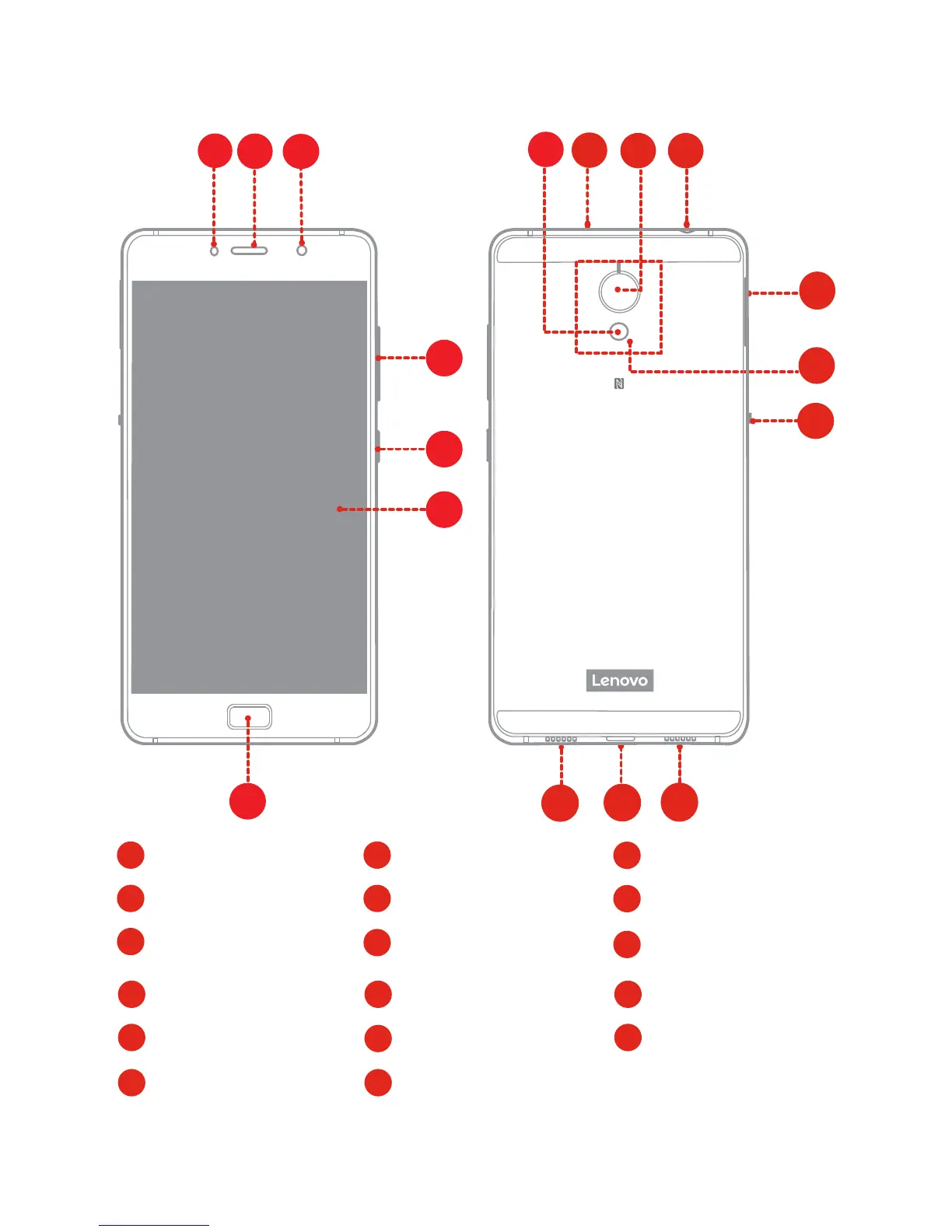 Lenovo