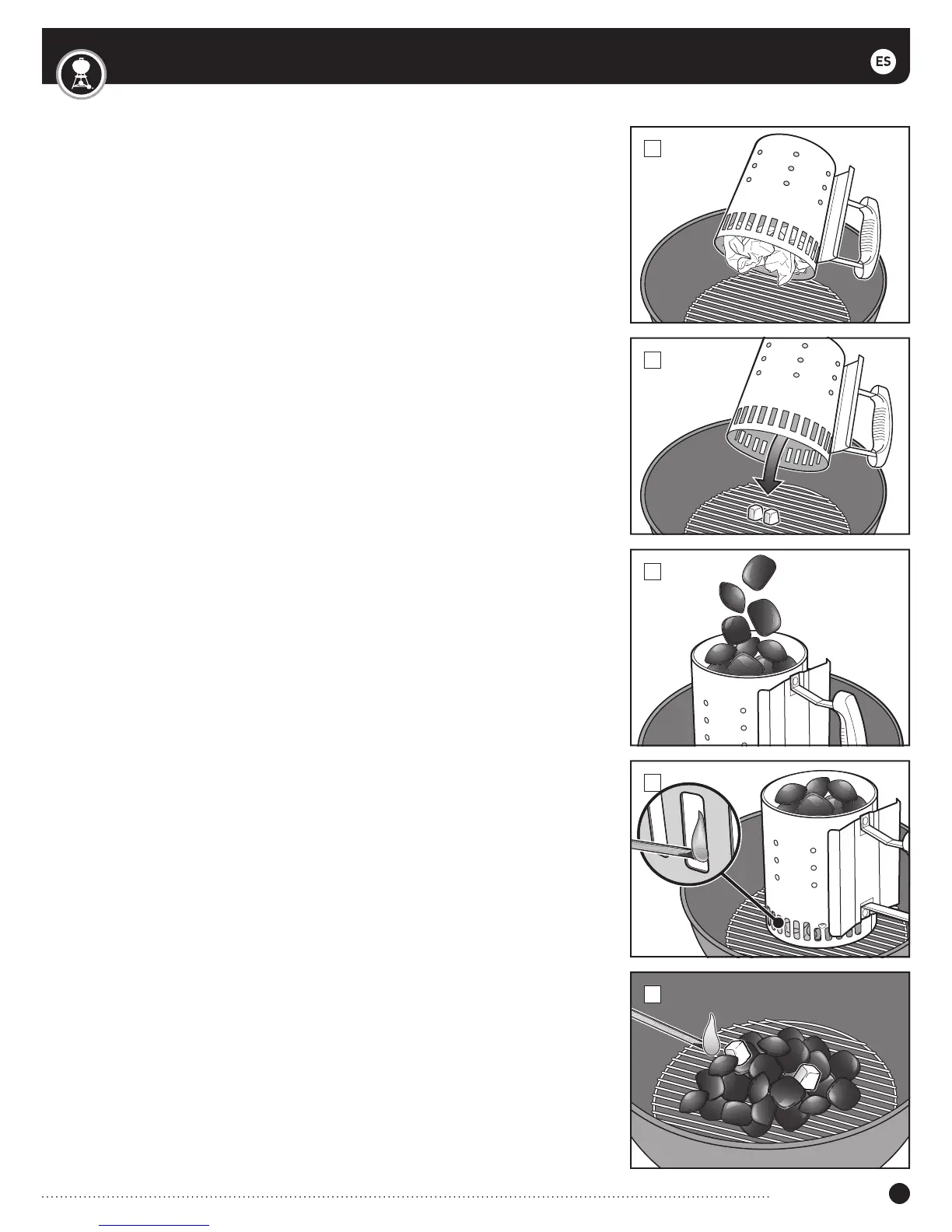 ES