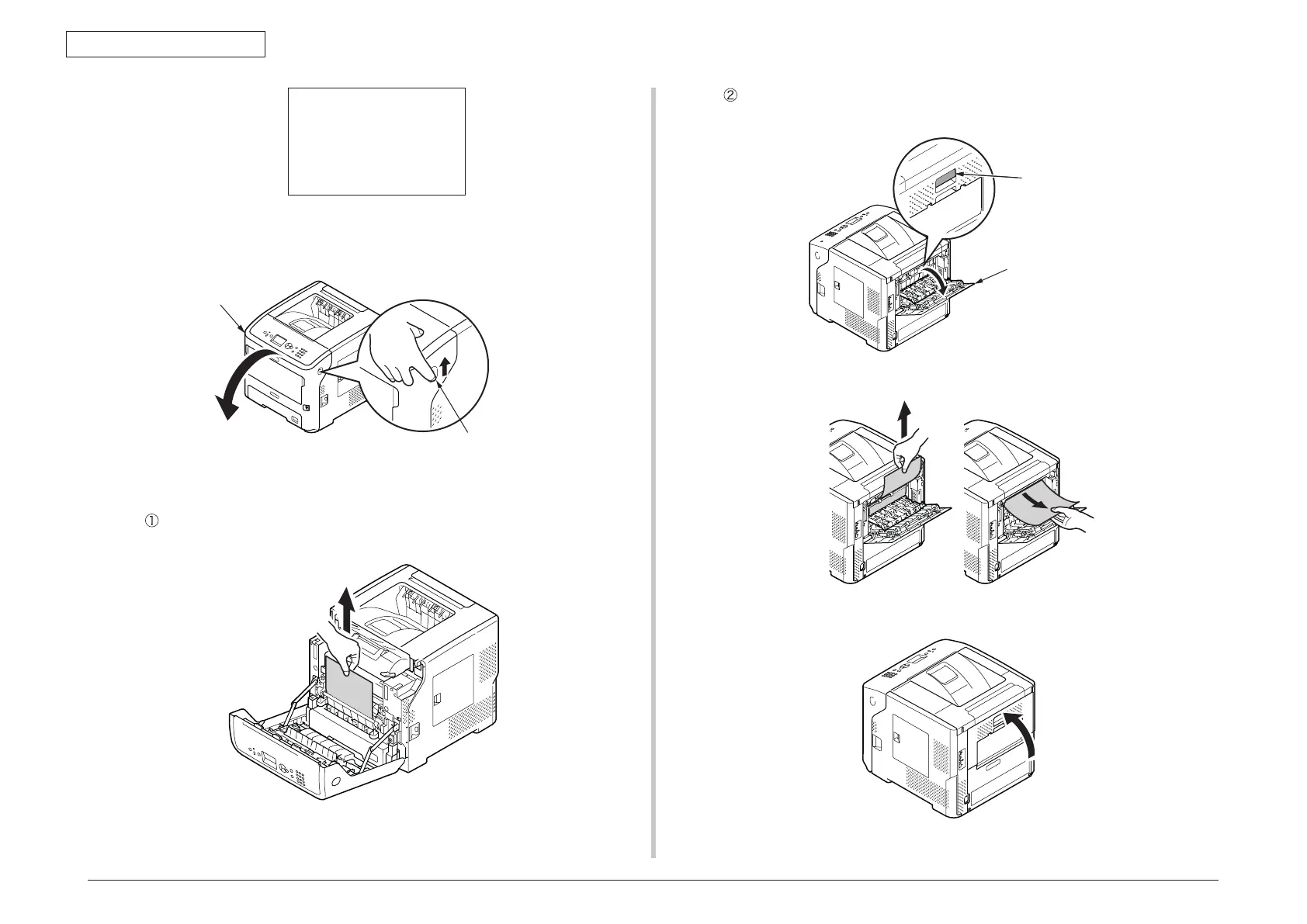 ①

②