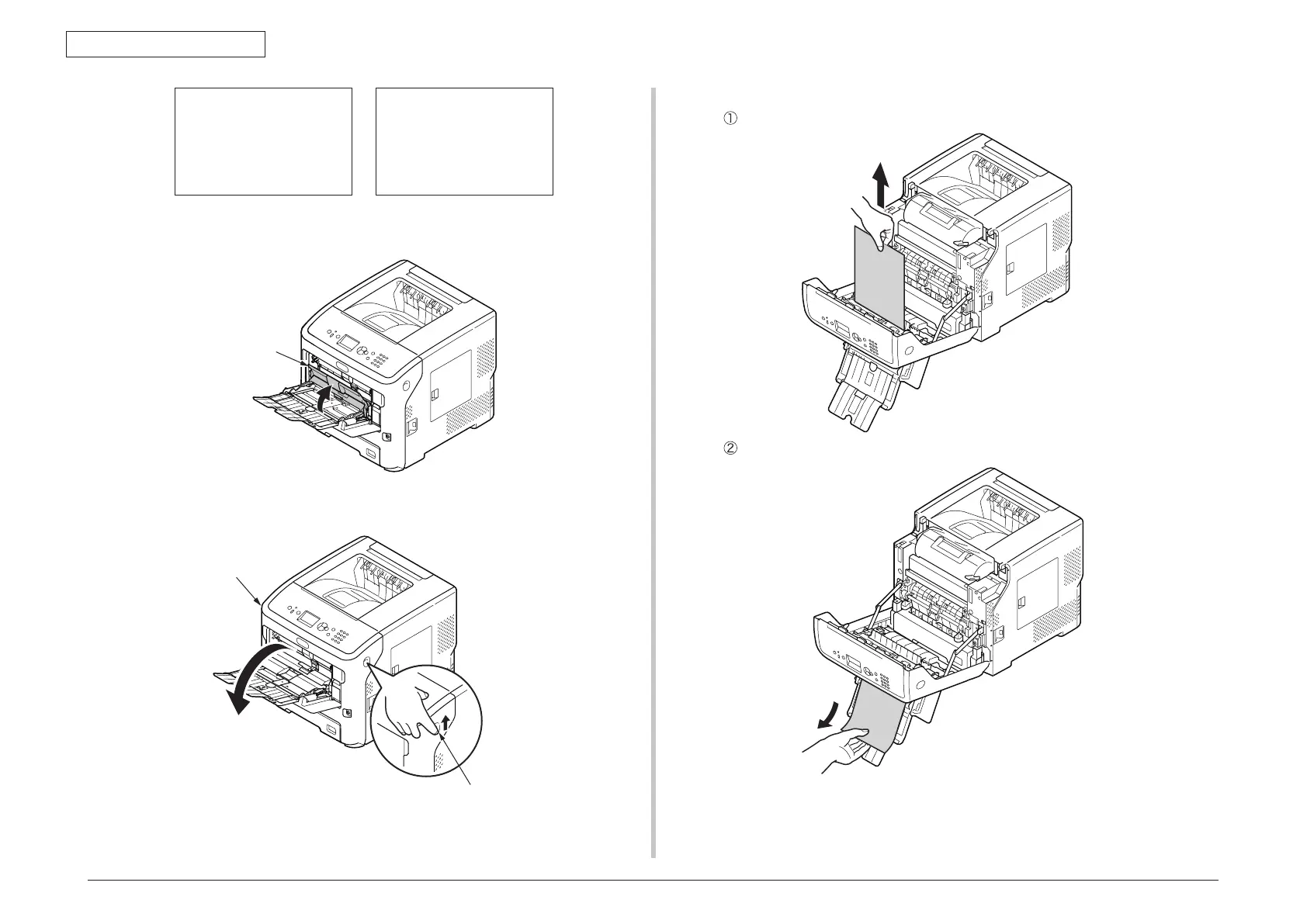 ①

②