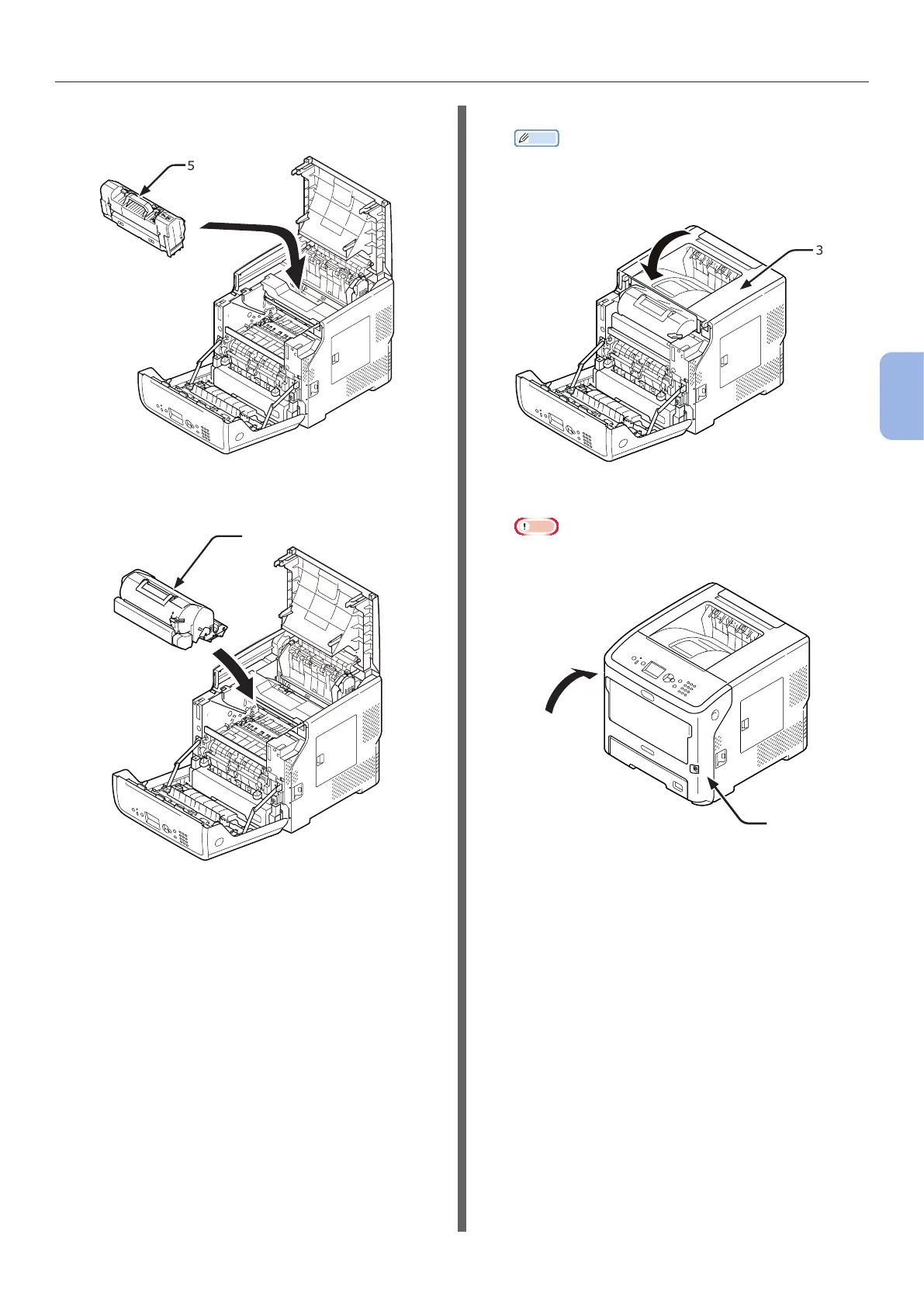 5

3