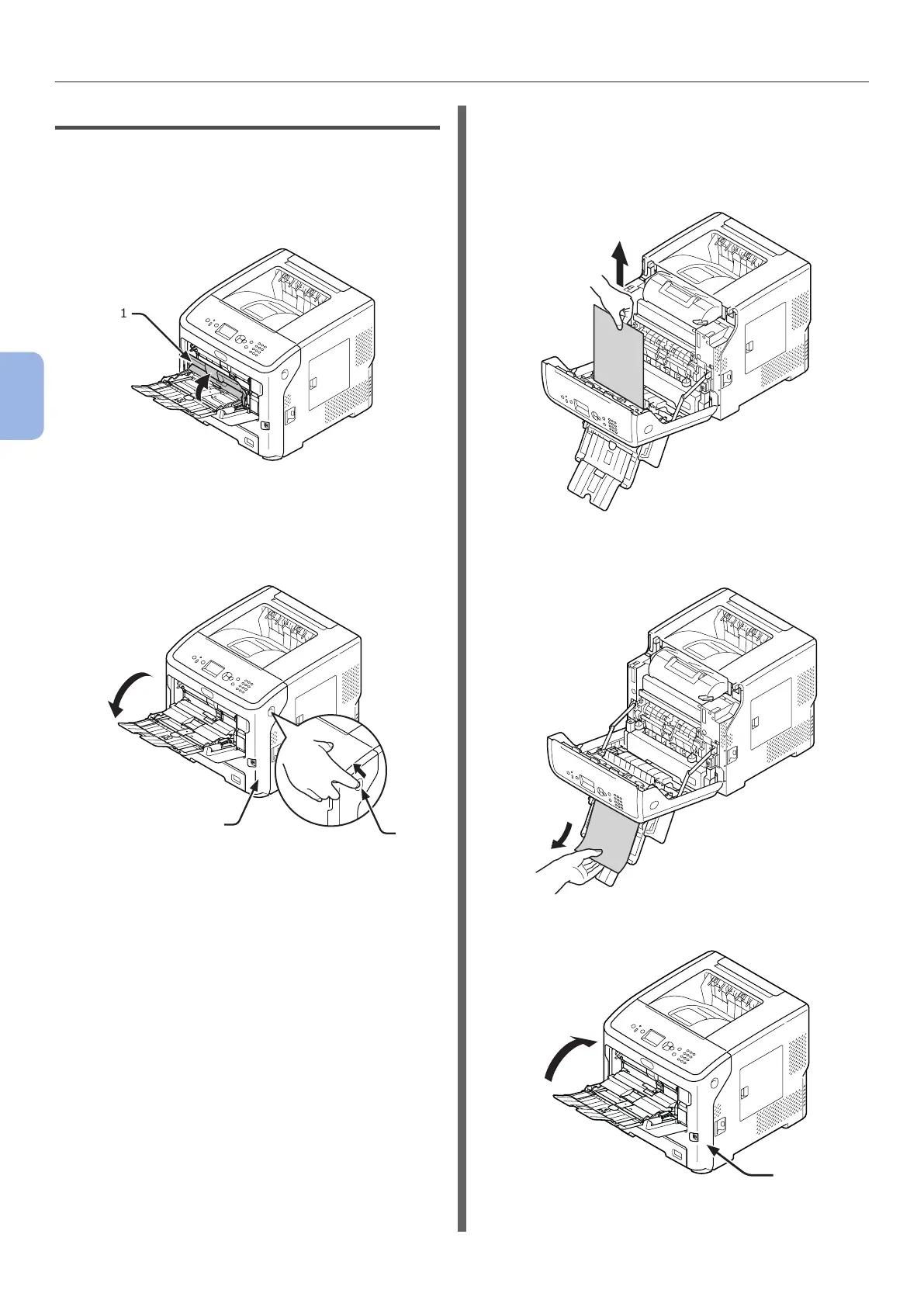 1