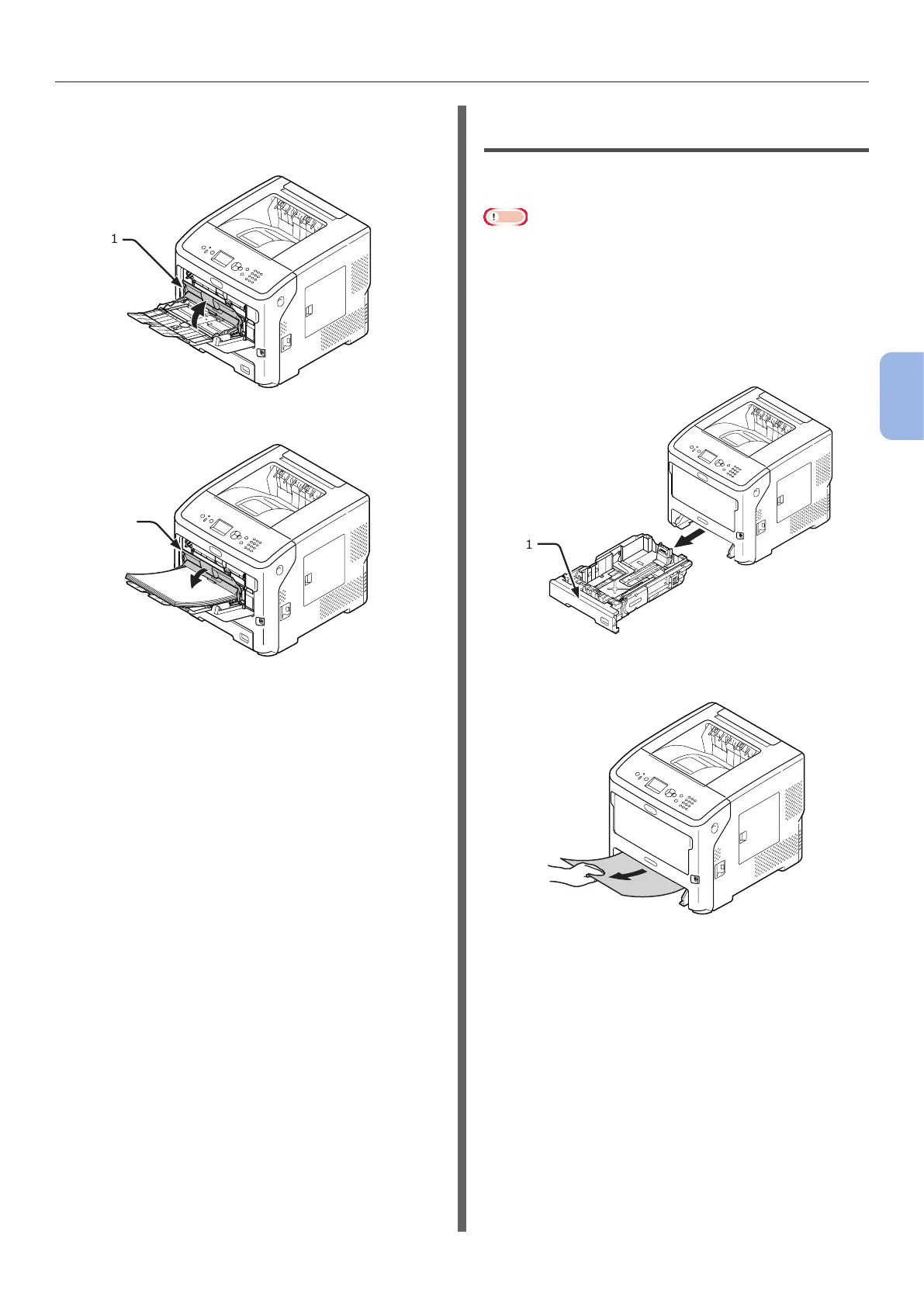 1

1