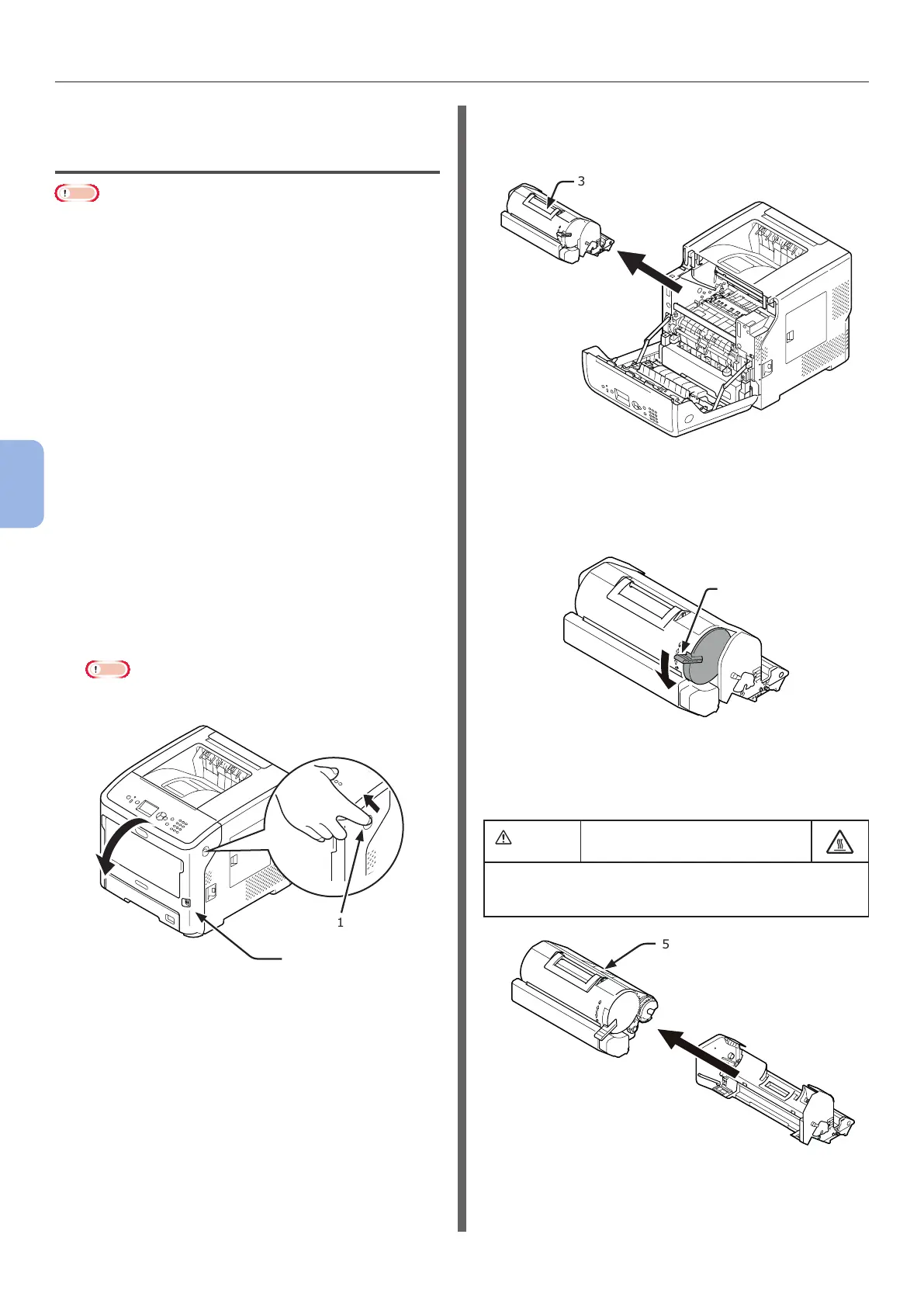 3

1

5