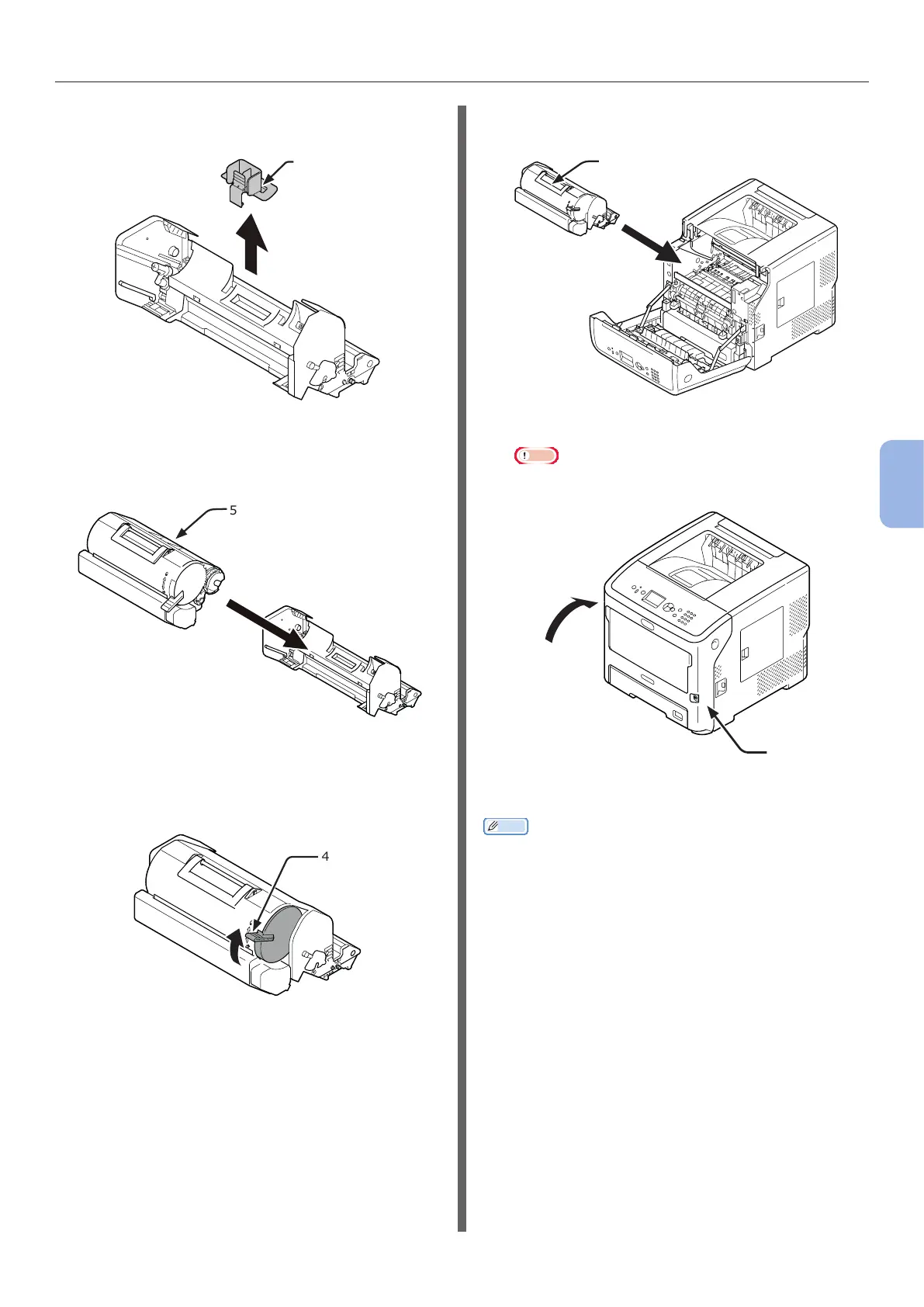 5

4