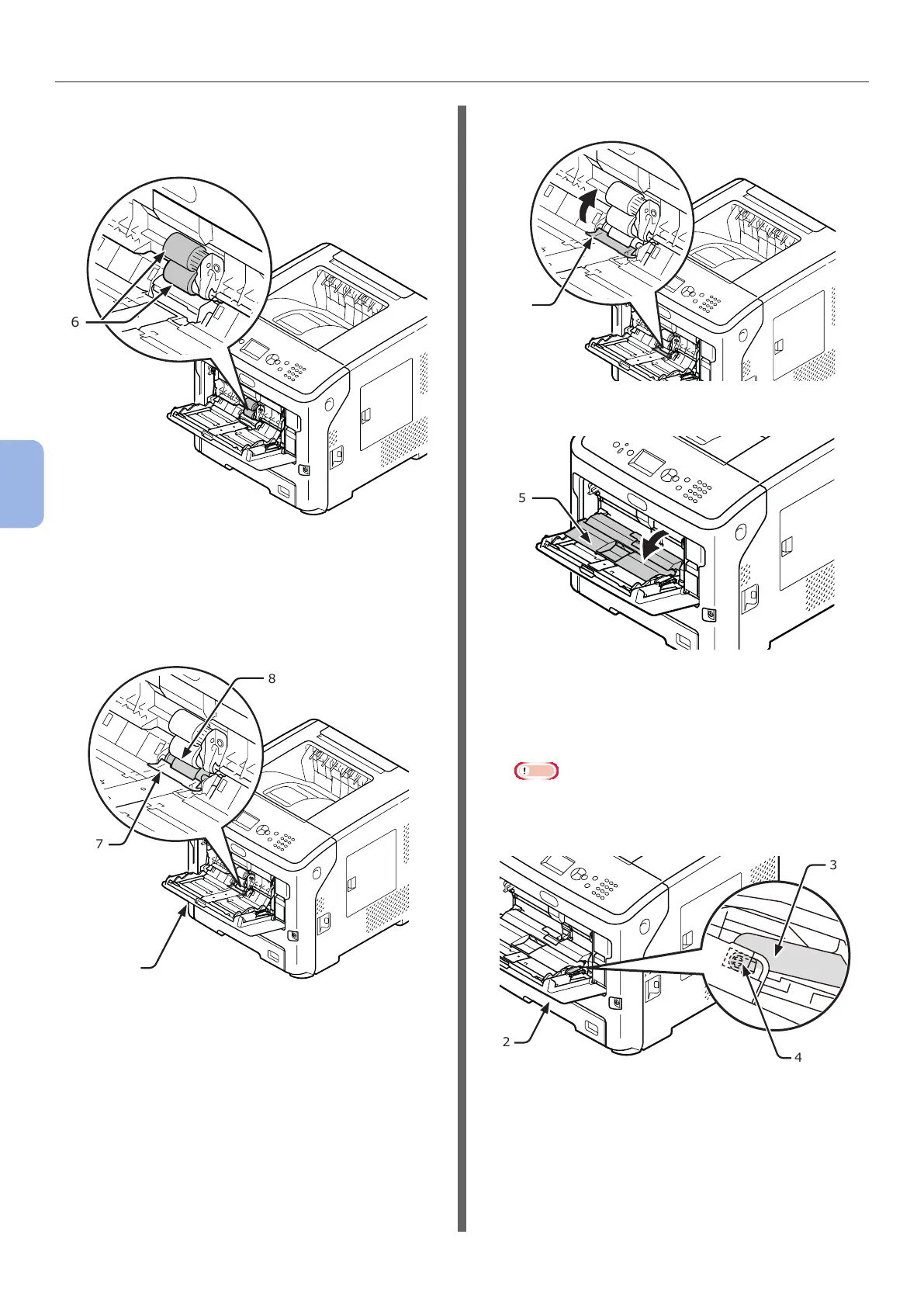 6

8

7

5

3

2

4