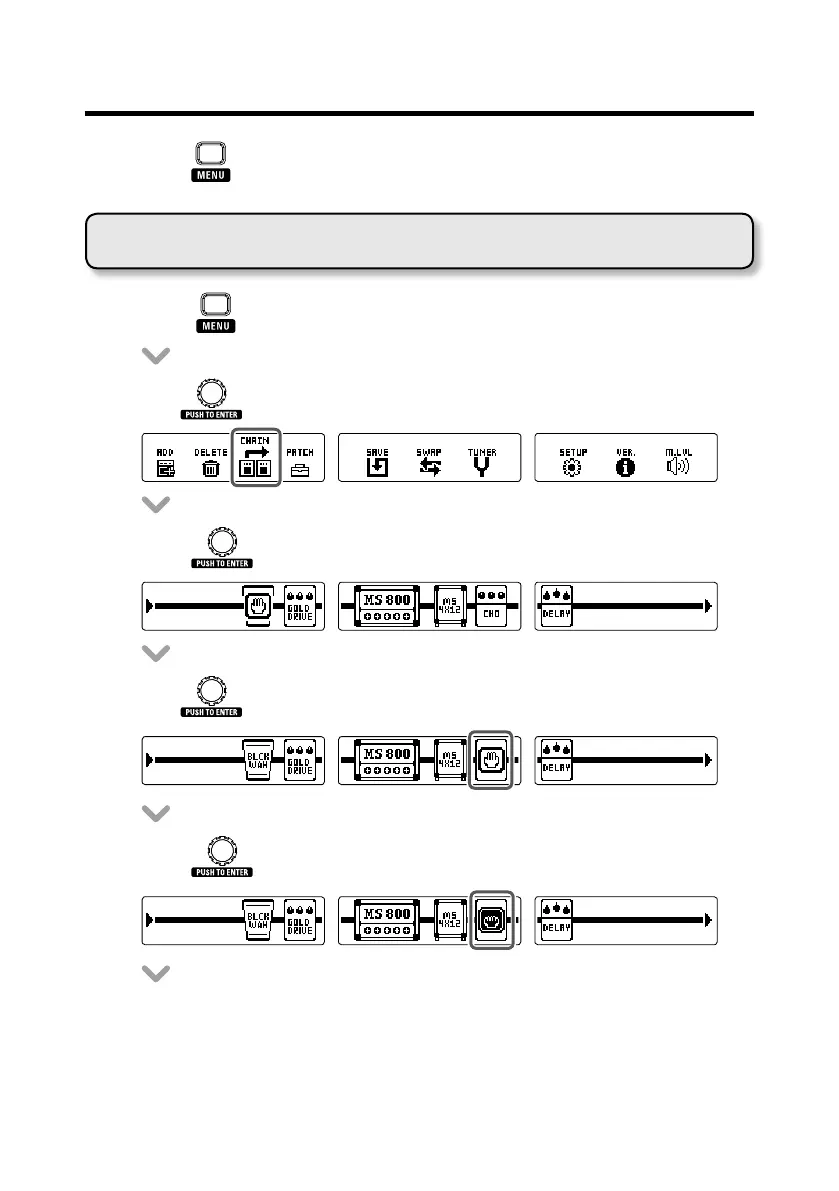 MENU

MENU

PUSH TO ENTER

ADD DELETE CHAIN PATCH

SAVE SWAP TUNER

SETUP VER. M.LVL

PUSH TO ENTER

GOLD DRIVE

MS 800

MS 4X12

CHO

DELAY

PUSH TO ENTER

BLCK WAH

GOLD DRIVE

MS 800

MS 4X12

DELAY

PUSH TO ENTER

BLCK WAH

GOLD DRIVE

MS 800

MS 4X12

DELAY